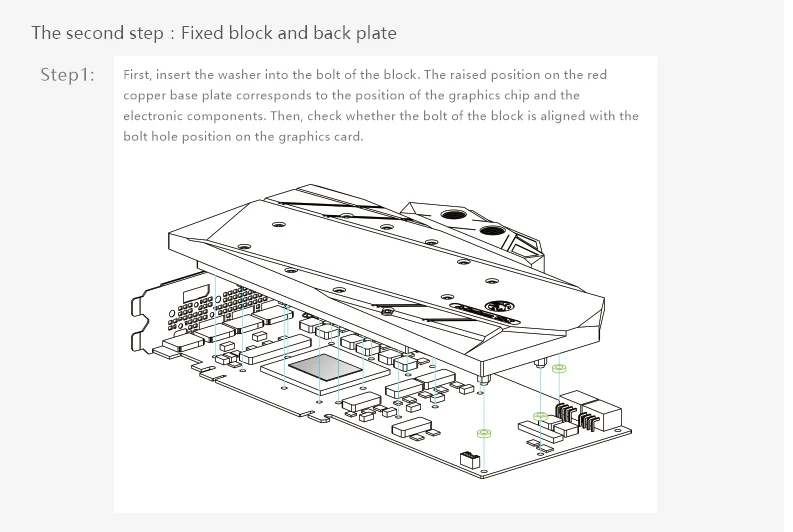 The second step：Fixed block and back plate

Step1:

First, insert the washer into the bolt of the block. The raised position on the red copper base plate corresponds to the position of the graphics chip and the electronic components. Then, check whether the bolt of the block is aligned with the bolt hole position on the graphics card.