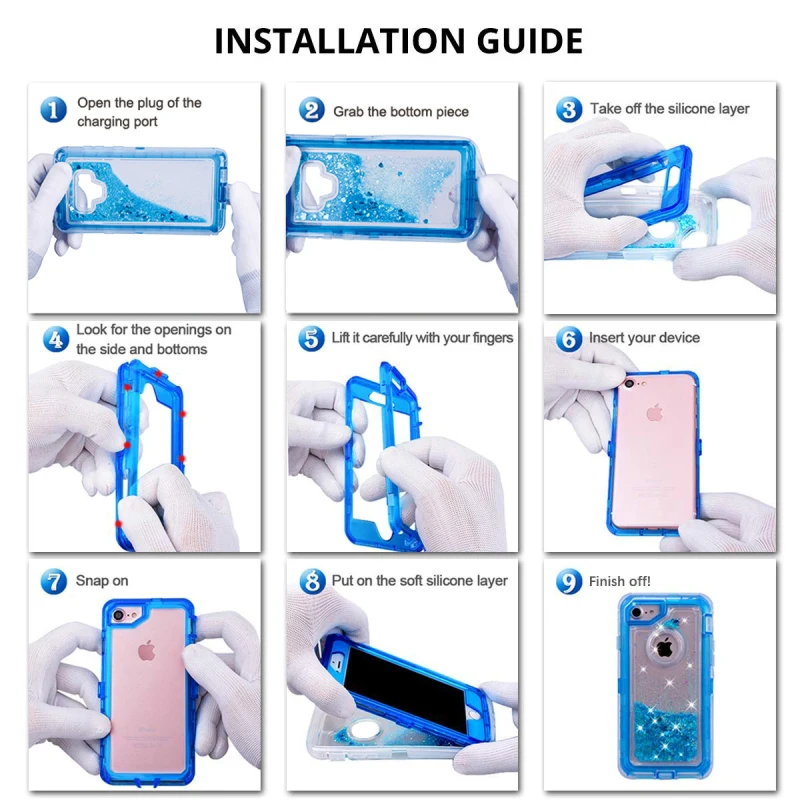 INSTALLATION GUIDE

1 Open the plug of the charging port

2 Grab the bottom piece

3 Take off the silicone layer

4 Look for the openings on the side and bottoms

5 Lift it carefully with your fingers

6 Insert your device

7 Snap on

8 Put on the soft silicone layer

9 Finish off!