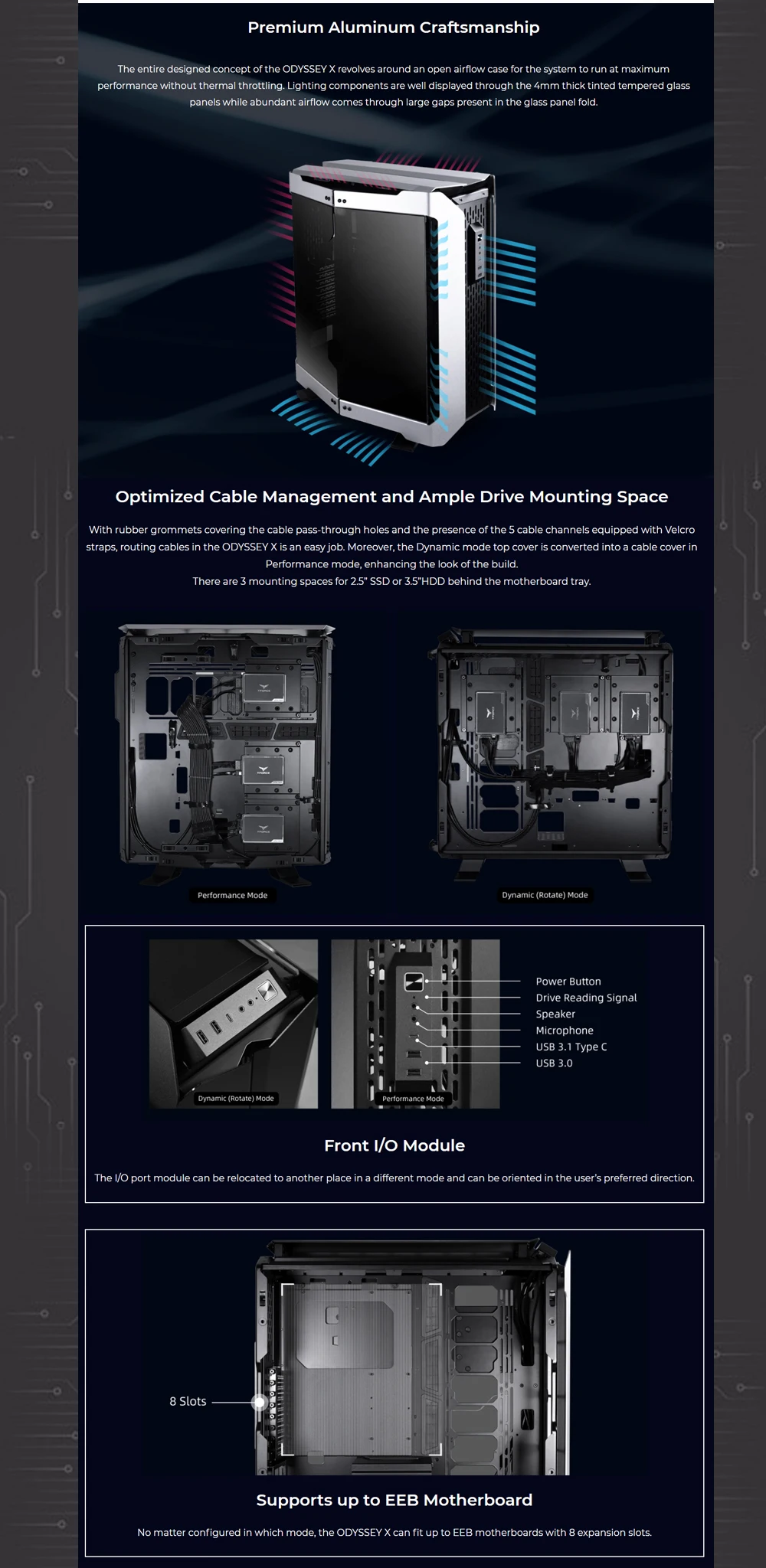 Premium Aluminum Craftsmanship

The entire designed concept of the ODYSSEY X revolves around an open airflow case for the system to run at maximum performance without thermal throttling. Lighting components are well displayed through the 4mm thick tinted tempered glass panels while abundant airflow comes through large gaps present in the glass panel fold.

Optimized Cable Management and Ample Drive Mounting Space

With rubber grommets covering the cable pass-through holes and the presence of the 5 cable channels equipped with Velcro straps, routing cables in the ODYSSEY X is an easy job. Moreover, the Dynamic mode top cover is converted into a cable cover in Performance mode, enhancing the look of the build.
There are 3 mounting spaces for 2.5" SSD or 3.5"HDD behind the motherboard tray.

Performance Mode

Dynamic (Rotate) Mode

Dynamic (Rotate) Mode

Performance Mode

Power Button
Drive Reading Signal
Speaker
Microphone
USB 3.1 Type C
USB 3.0

Front I/O Module

The I/O port module can be relocated to another place in a different mode and can be oriented in the user's preferred direction.

8 Slots

Supports up to EEB Motherboard

No matter configured in which mode, the ODYSSEY X can fit up to EEB motherboards with 8 expansion slots.