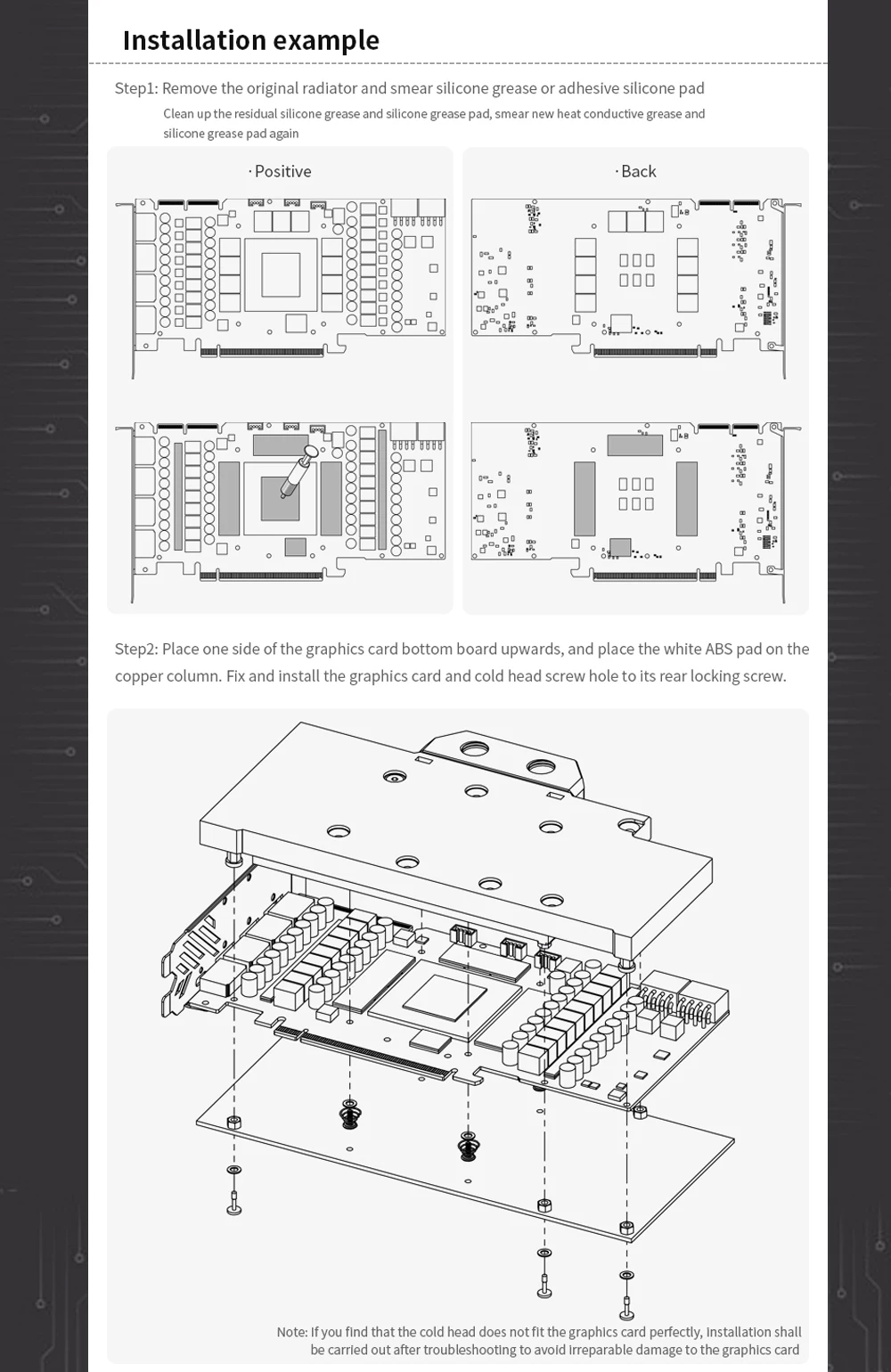 Installation example

Step1: Remove the original radiator and smear silicone grease or adhesive silicone pad

Clean up the residual silicone grease and silicone grease pad, smear new heat conductive grease and silicone grease pad again

· Positive

· Back

Step2: Place one side of the graphics card bottom board upwards, and place the white ABS pad on the copper column. Fix and install the graphics card and cold head screw hole to its rear locking screw.

Note: If you find that the cold head does not fit the graphics card perfectly, installation shall be carried out after troubleshooting to avoid irreparable damage to the graphics card