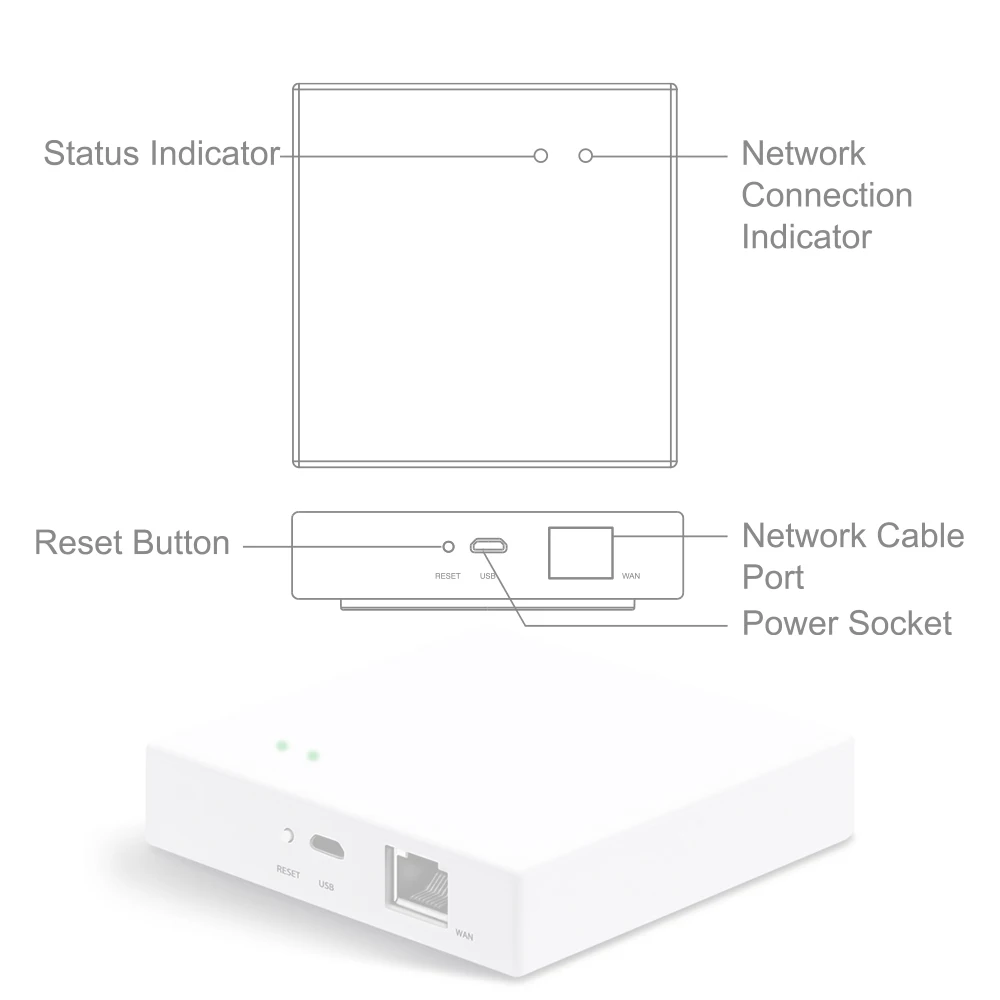 Status Indicator

Network Connection Indicator

Reset Button

RESET

USB

WAN

Network Cable Port

Power Socket

RESET

USB

WAN