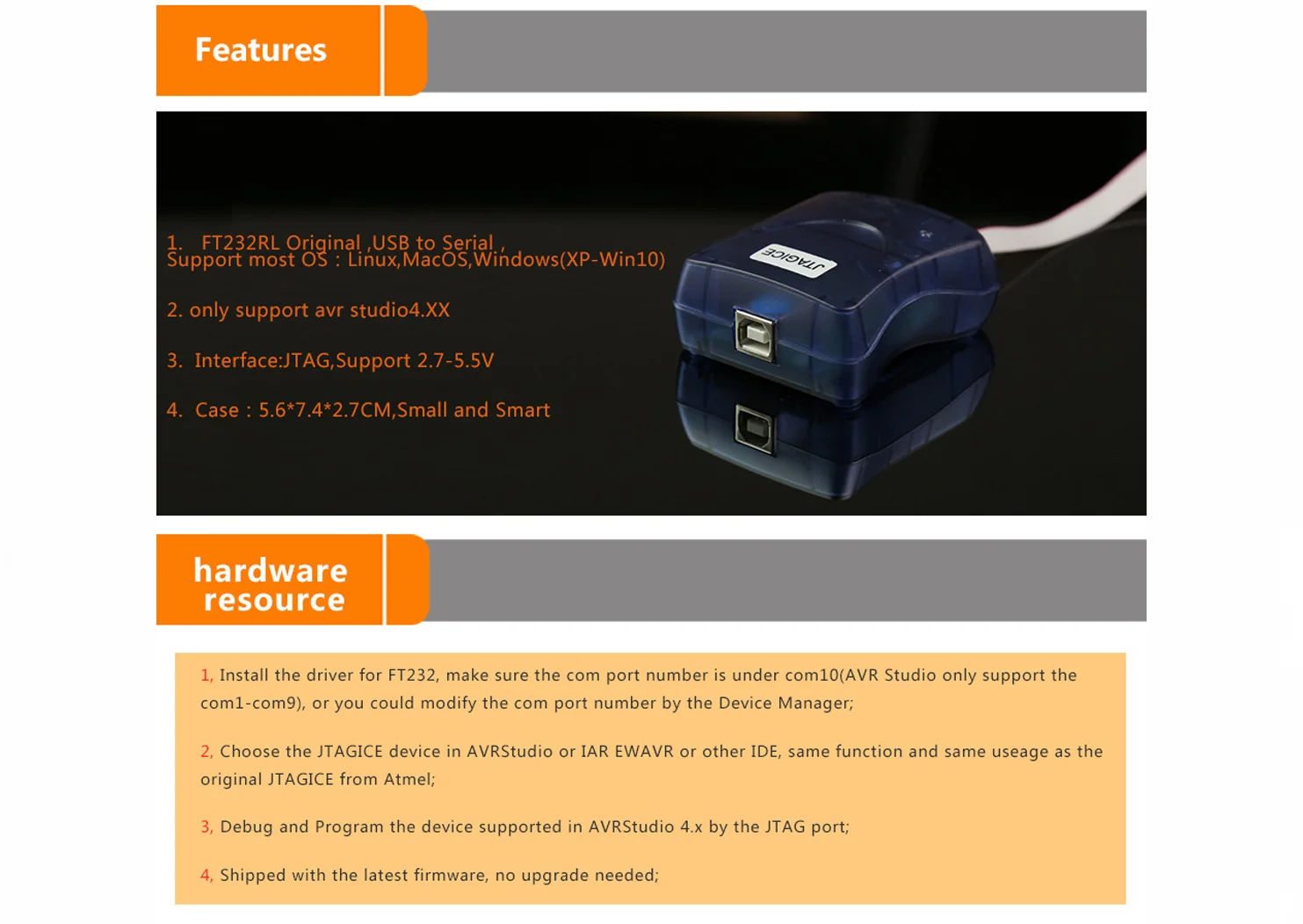 Features

1. FT232RL Original ,USB to Serial ,
Support most OS : Linux,MacOS,Windows(XP-Win10)

2. only support avr studio4.XX

3. Interface:JTAG,Support 2.7-5.5V

4. Case : 5.6*7.4*2.7CM,Small and Smart

JTAGICE

hardware resource

1, Install the driver for FT232, make sure the com port number is under com10(AVR Studio only support the com1-com9), or you could modify the com port number by the Device Manager;

2, Choose the JTAGICE device in AVRStudio or IAR EWAVR or other IDE, same function and same useage as the original JTAGICE from Atmel;

3, Debug and Program the device supported in AVRStudio 4.x by the JTAG port;

4, Shipped with the latest firmware, no upgrade needed;