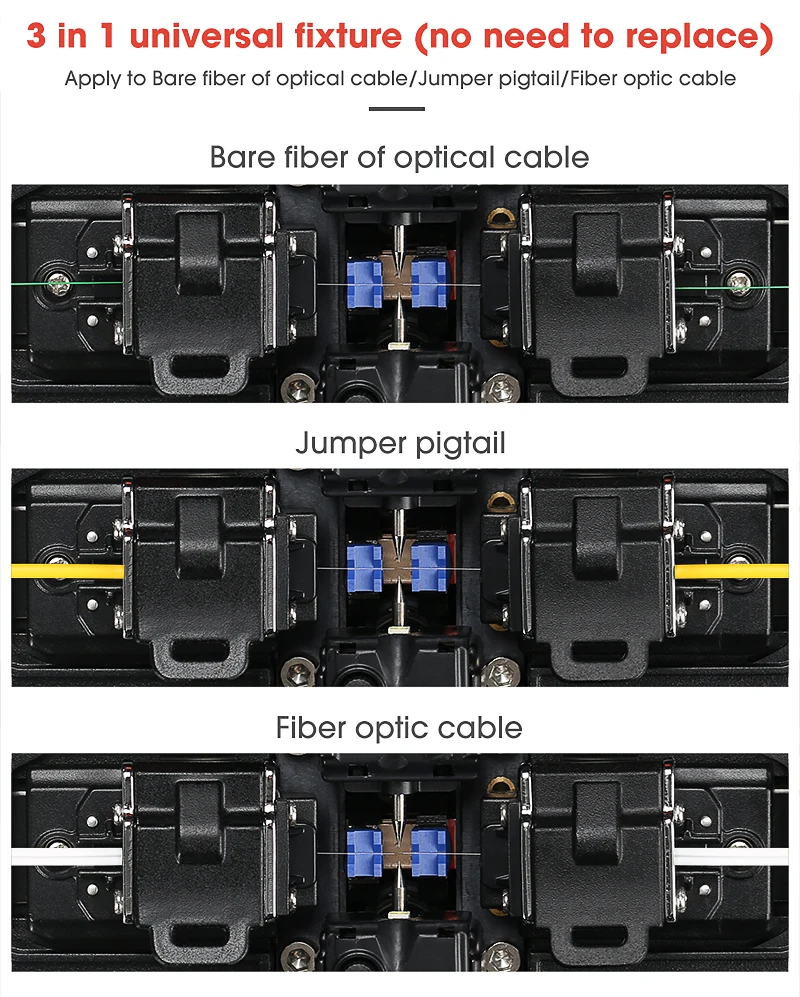 3 in 1 universal fixture (no need to replace)
Apply to Bare fiber of optical cable/Jumper pigtail/Fiber optic cable

Bare fiber of optical cable

Jumper pigtail

Fiber optic cable