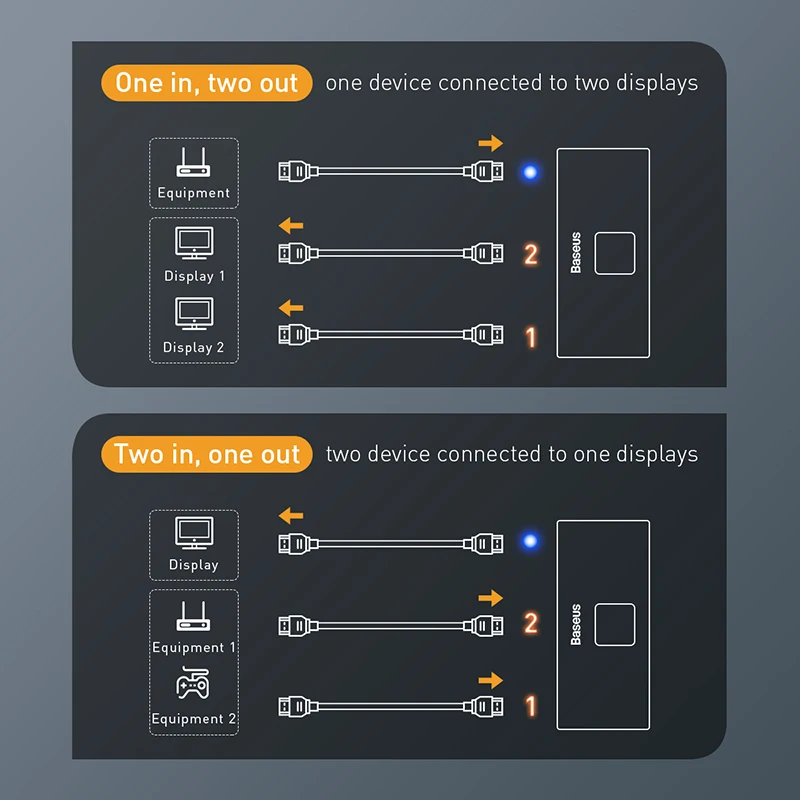 One in, two out one device connected to two displays

Equipment

Display 1

Display 2

2

1

Baseus

Two in, one out two device connected to one displays

Display

Equipment 1

Equipment 2

2

1

Baseus