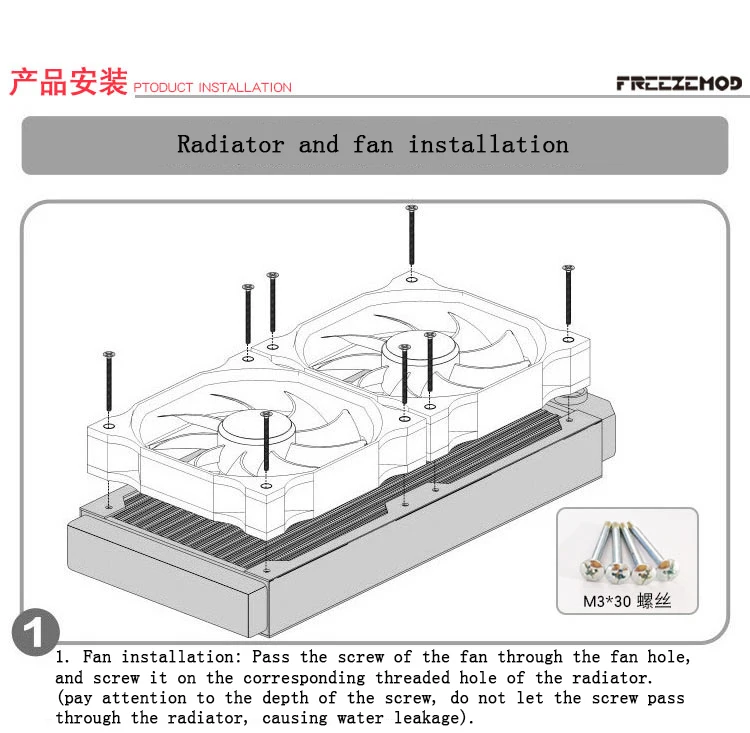 产品安装 PTODUCT INSTALLATION

FREEZEMOD

Radiator and fan installation

M3*30 螺丝

1

1. Fan installation: Pass the screw of the fan through the fan hole, and screw it on the corresponding threaded hole of the radiator. (pay attention to the depth of the screw, do not let the screw pass through the radiator, causing water leakage).