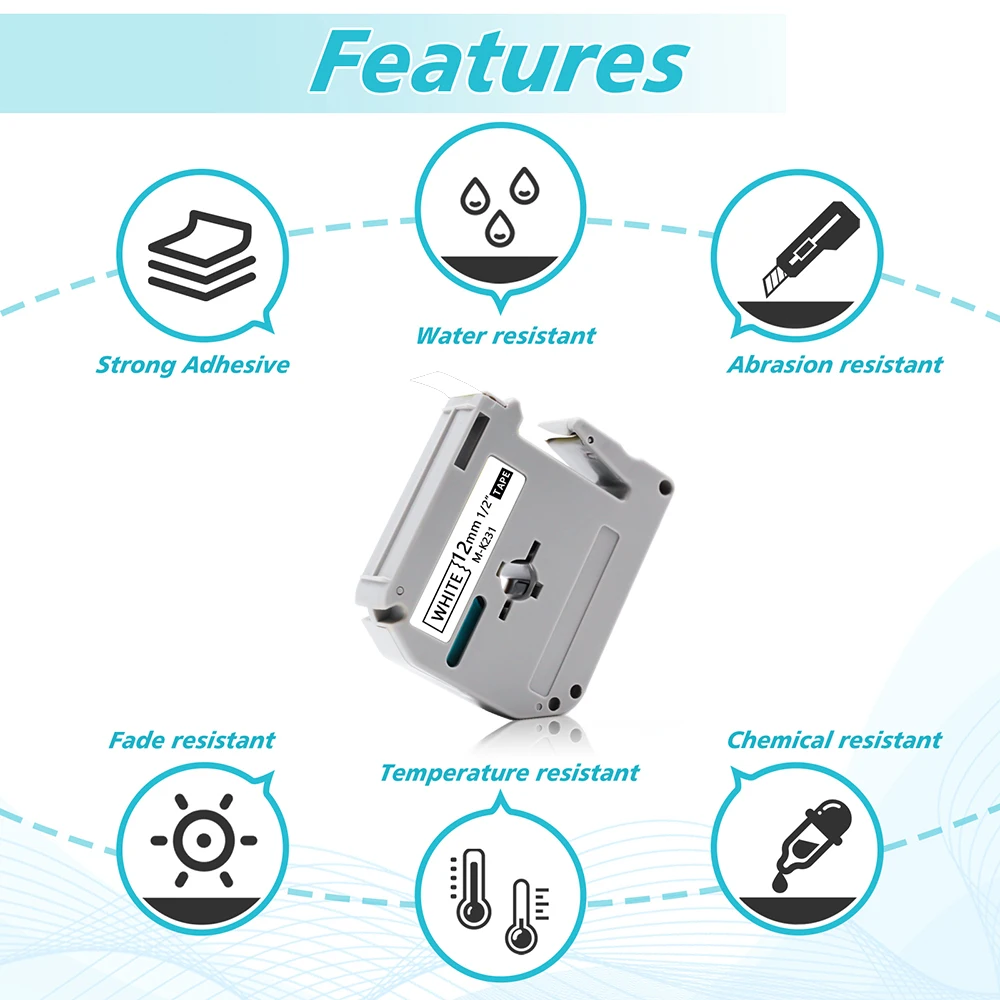 Features

Strong Adhesive

Water resistant

Abrasion resistant

WHITE 12mm 1/2" TAPE M-K231

Fade resistant

Temperature resistant

Chemical resistant