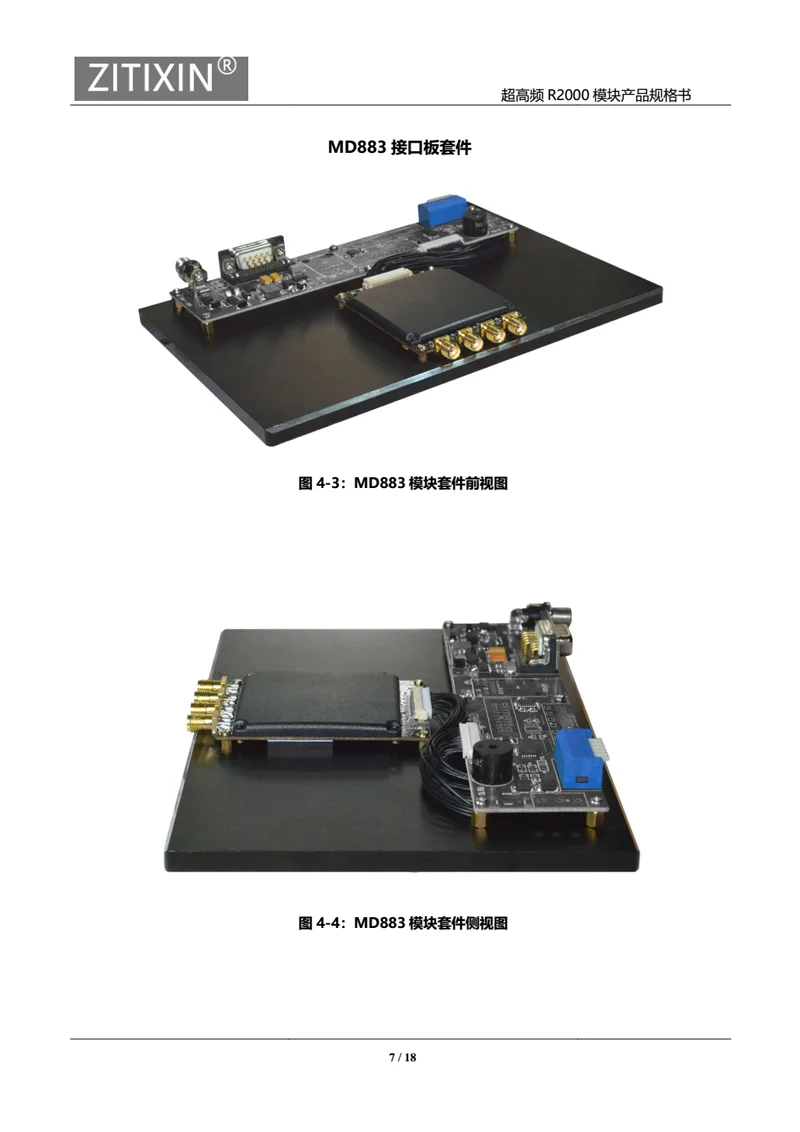 ZITIXIN®

超高频 R2000 模块产品规格书

MD883 接口板套件

图 4-3：MD883 模块套件前视图

图 4-4：MD883 模块套件侧视图

7 / 18