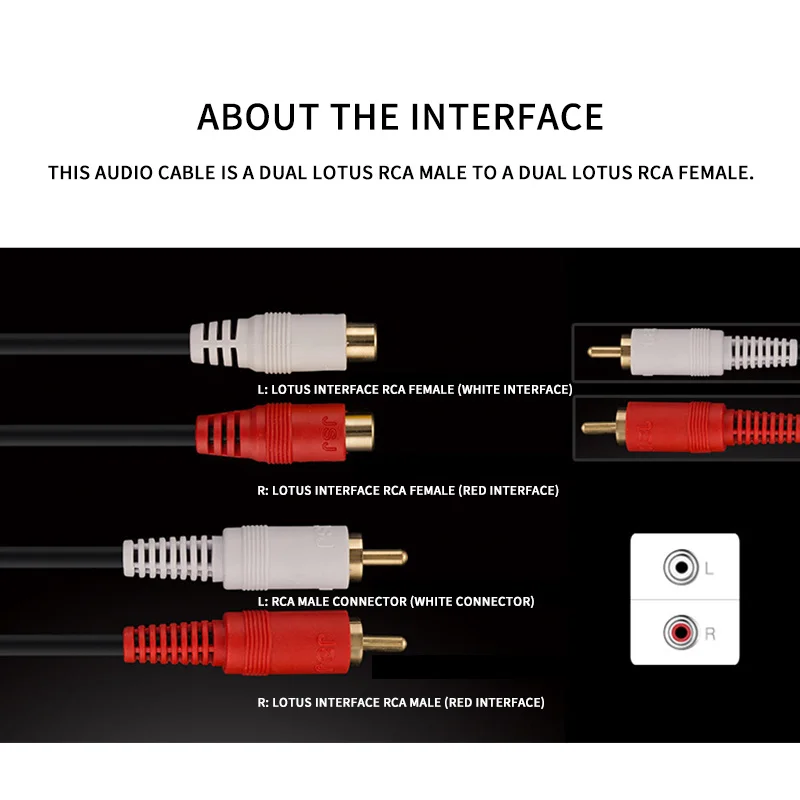 ABOUT THE INTERFACE

THIS AUDIO CABLE IS A DUAL LOTUS RCA MALE TO A DUAL LOTUS RCA FEMALE.

L: LOTUS INTERFACE RCA FEMALE (WHITE INTERFACE)

JSJ

R: LOTUS INTERFACE RCA FEMALE (RED INTERFACE)

L: RCA MALE CONNECTOR (WHITE CONNECTOR)

JSJ

R: LOTUS INTERFACE RCA MALE (RED INTERFACE)

L

R