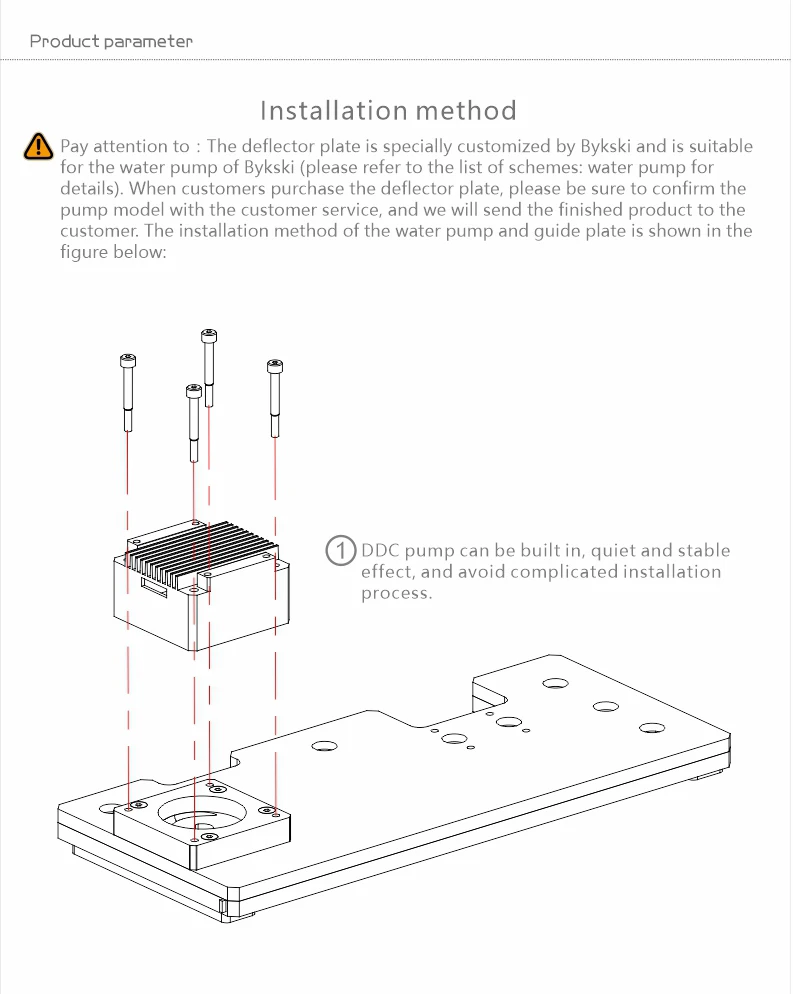 Product parameter

Installation method

Pay attention to : The deflector plate is specially customized by Bykski and is suitable for the water pump of Bykski (please refer to the list of schemes: water pump for details). When customers purchase the deflector plate, please be sure to confirm the pump model with the customer service, and we will send the finished product to the customer. The installation method of the water pump and guide plate is shown in the figure below:

1 DDC pump can be built in, quiet and stable effect, and avoid complicated installation process.