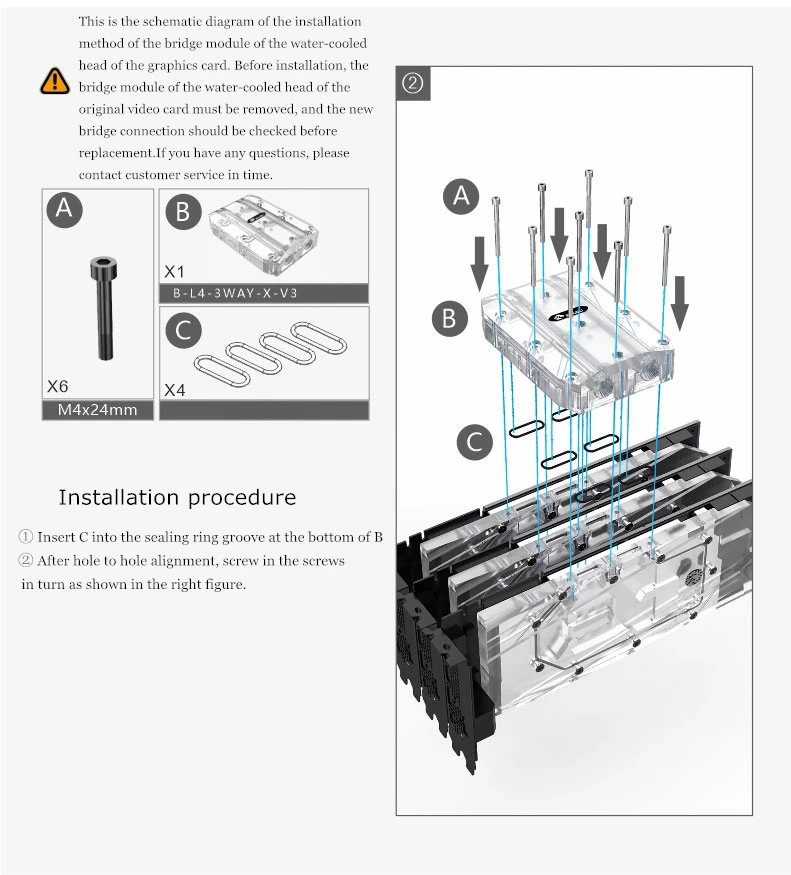 This is the schematic diagram of the installation method of the bridge module of the water-cooled head of the graphics card. Before installation, the bridge module of the water-cooled head of the original video card must be removed, and the new bridge connection should be checked before replacement.If you have any questions, please contact customer service in time.

A

X6

M4x24mm

B

X1

B-L4-3WAY-X-V3

C

X4

Installation procedure

① Insert C into the sealing ring groove at the bottom of B

② After hole to hole alignment, screw in the screws in turn as shown in the right figure.

②

A

B

C