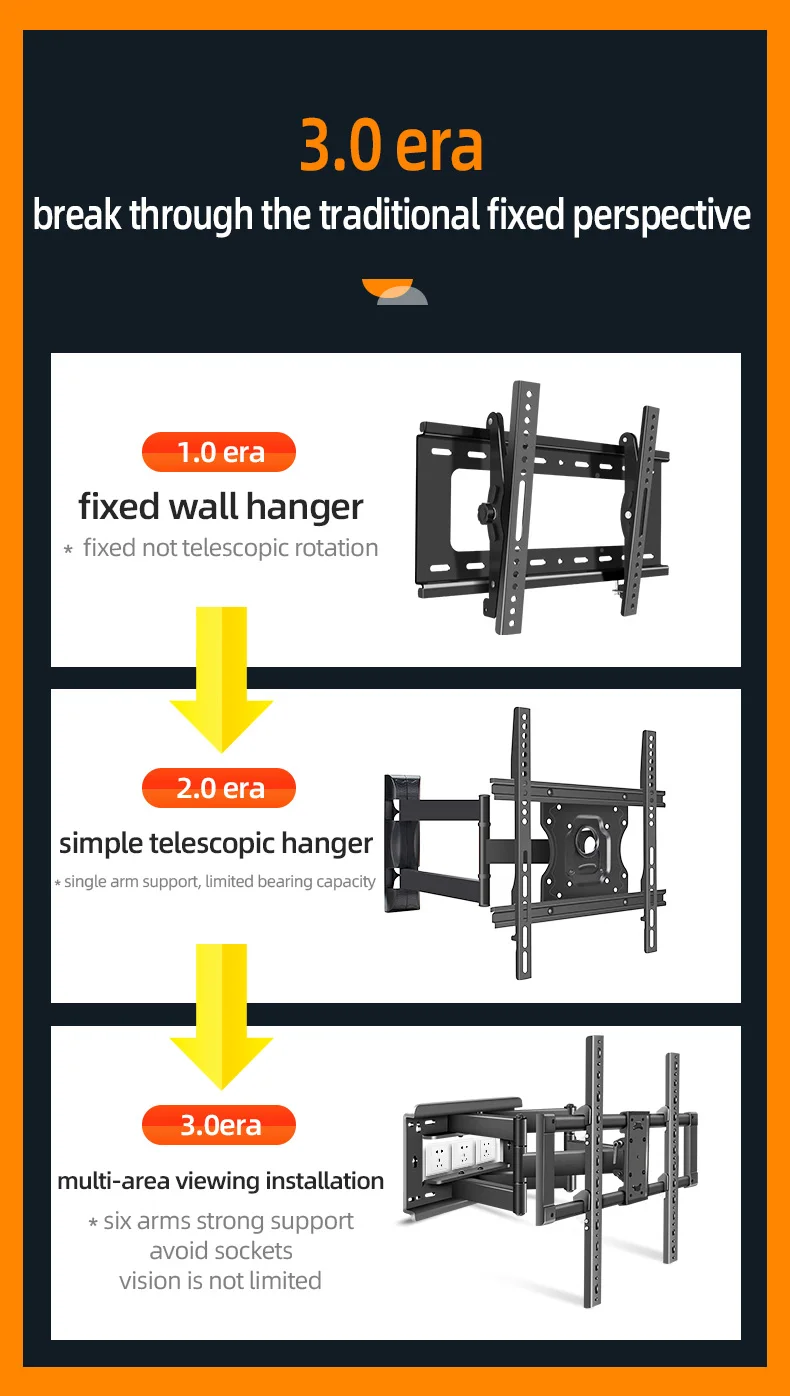 3.0 era
break through the traditional fixed perspective

1.0 era
fixed wall hanger
* fixed not telescopic rotation

2.0 era
simple telescopic hanger
* single arm support, limited bearing capacity

3.0era
multi-area viewing installation
* six arms strong support
avoid sockets
vision is not limited