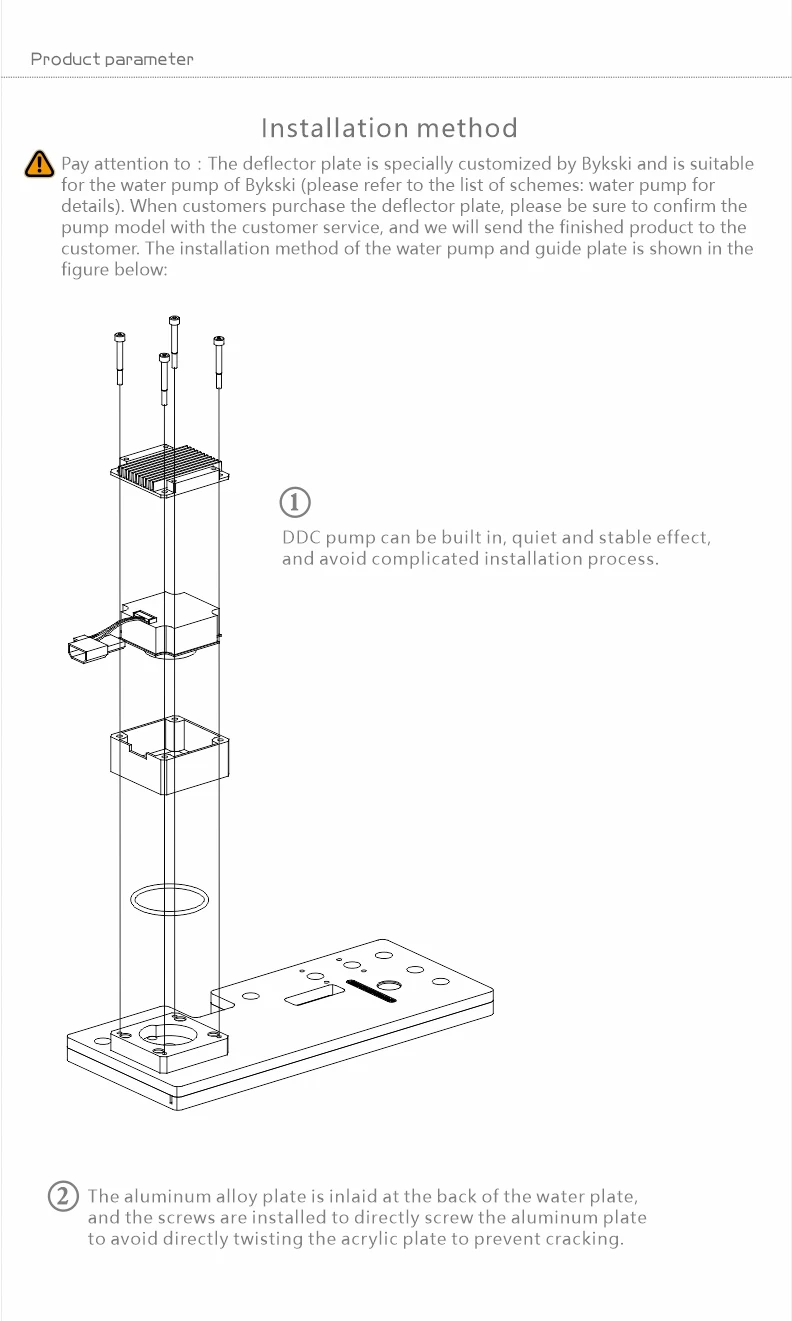 Product parameter

Installation method

Pay attention to : The deflector plate is specially customized by Bykski and is suitable for the water pump of Bykski (please refer to the list of schemes: water pump for details). When customers purchase the deflector plate, please be sure to confirm the pump model with the customer service, and we will send the finished product to the customer. The installation method of the water pump and guide plate is shown in the figure below:

1

DDC pump can be built in, quiet and stable effect, and avoid complicated installation process.

2 The aluminum alloy plate is inlaid at the back of the water plate, and the screws are installed to directly screw the aluminum plate to avoid directly twisting the acrylic plate to prevent cracking.