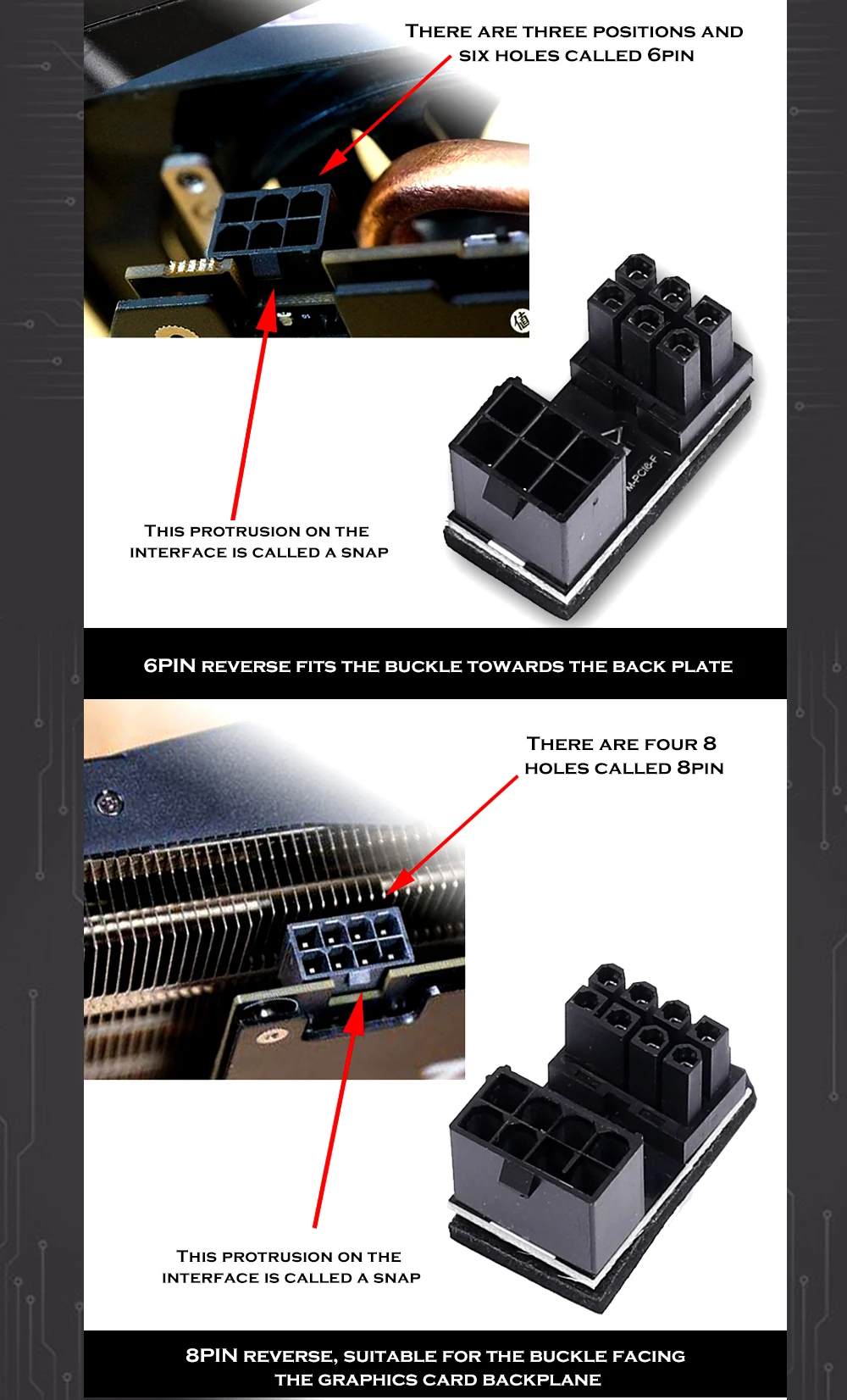 THERE ARE THREE POSITIONS AND SIX HOLES CALLED 6PIN

值

M-PCI6-F

THIS PROTRUSION ON THE INTERFACE IS CALLED A SNAP

6PIN REVERSE FITS THE BUCKLE TOWARDS THE BACK PLATE

THERE ARE FOUR 8 HOLES CALLED 8PIN

THIS PROTRUSION ON THE INTERFACE IS CALLED A SNAP

8PIN REVERSE, SUITABLE FOR THE BUCKLE FACING THE GRAPHICS CARD BACKPLANE