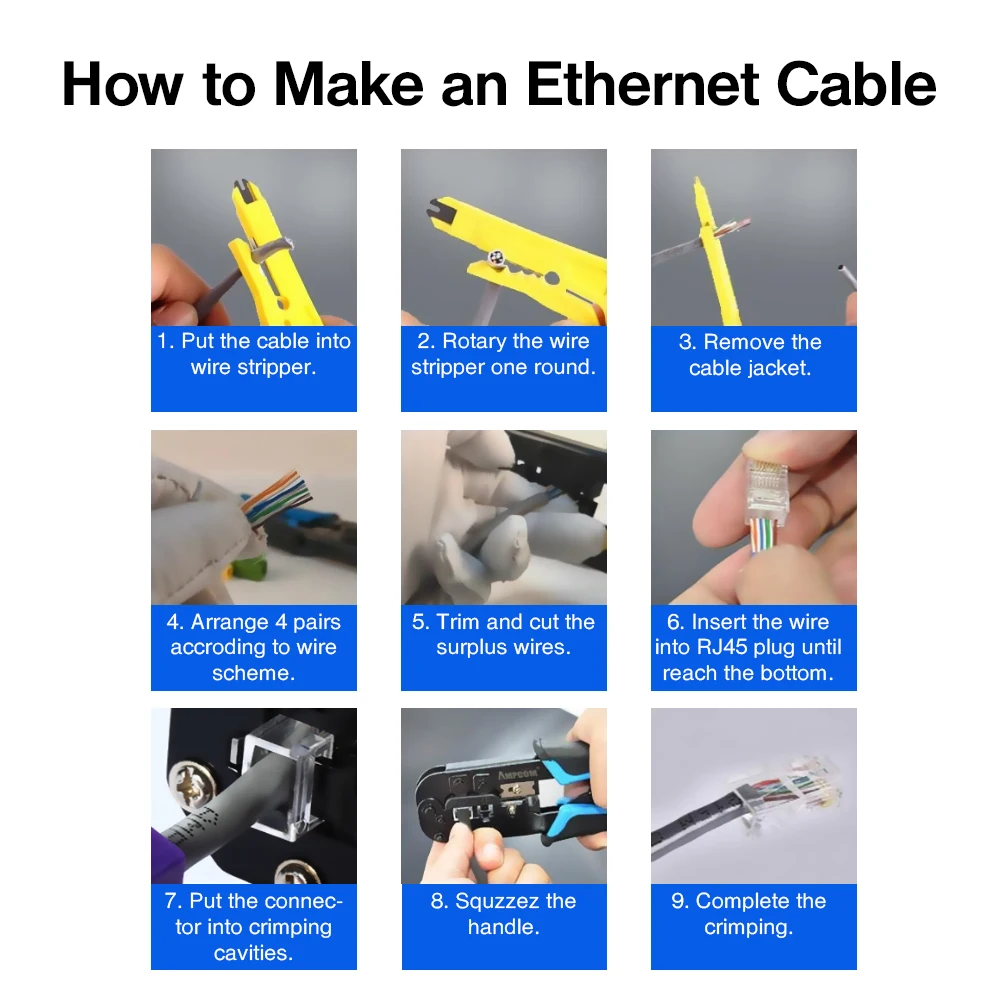 How to Make an Ethernet Cable

1. Put the cable into wire stripper.

2. Rotary the wire stripper one round.

3. Remove the cable jacket.

4. Arrange 4 pairs accroding to wire scheme.

5. Trim and cut the surplus wires.

6. Insert the wire into RJ45 plug until reach the bottom.

7. Put the connector into crimping cavities.

AMPCOM

8. Squzzez the handle.

9. Complete the crimping.