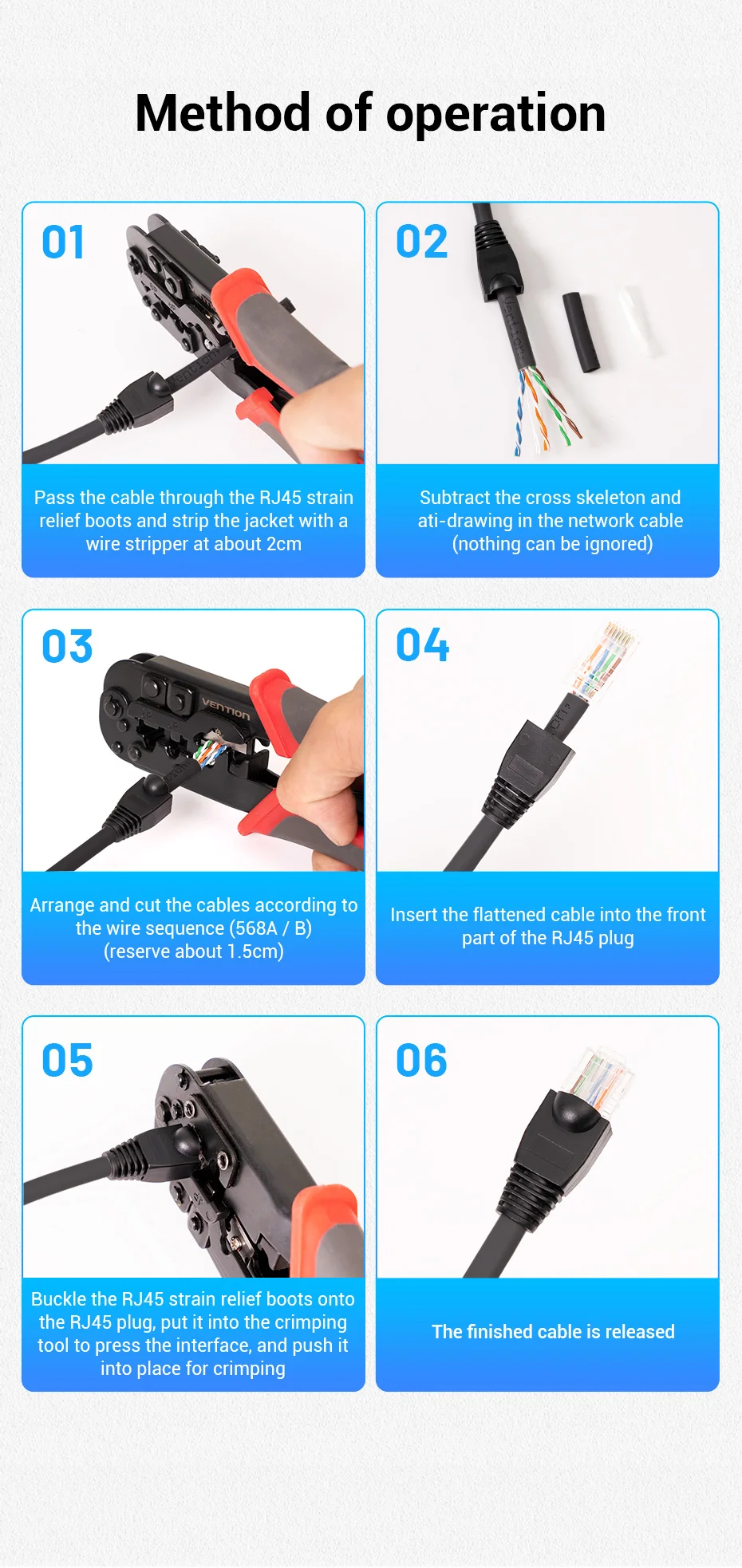 Method of operation

01

Pass the cable through the RJ45 strain relief boots and strip the jacket with a wire stripper at about 2cm

02

Subtract the cross skeleton and ati-drawing in the network cable (nothing can be ignored)

03

VENTION

Arrange and cut the cables according to the wire sequence (568A / B) (reserve about 1.5cm)

04

Insert the flattened cable into the front part of the RJ45 plug

05

Buckle the RJ45 strain relief boots onto the RJ45 plug, put it into the crimping tool to press the interface, and push it into place for crimping

06

The finished cable is released