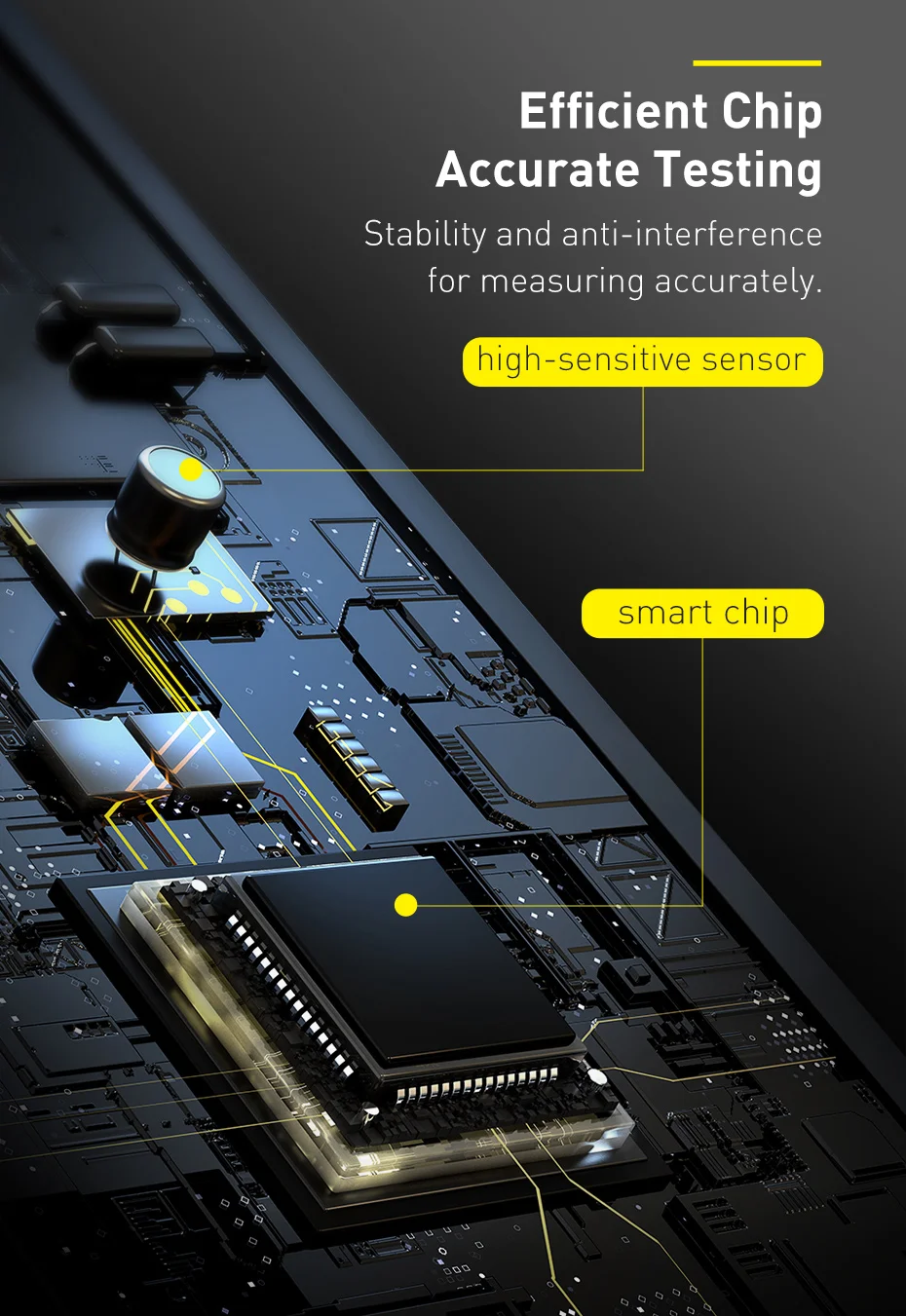 Efficient Chip
Accurate Testing

Stability and anti-interference for measuring accurately.

high-sensitive sensor

smart chip