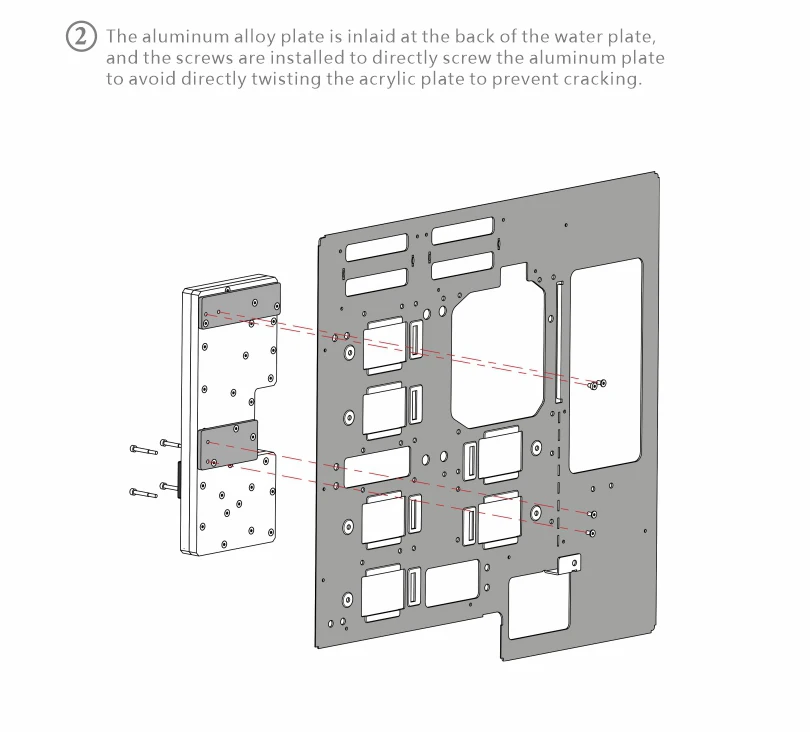 ② The aluminum alloy plate is inlaid at the back of the water plate, and the screws are installed to directly screw the aluminum plate to avoid directly twisting the acrylic plate to prevent cracking.