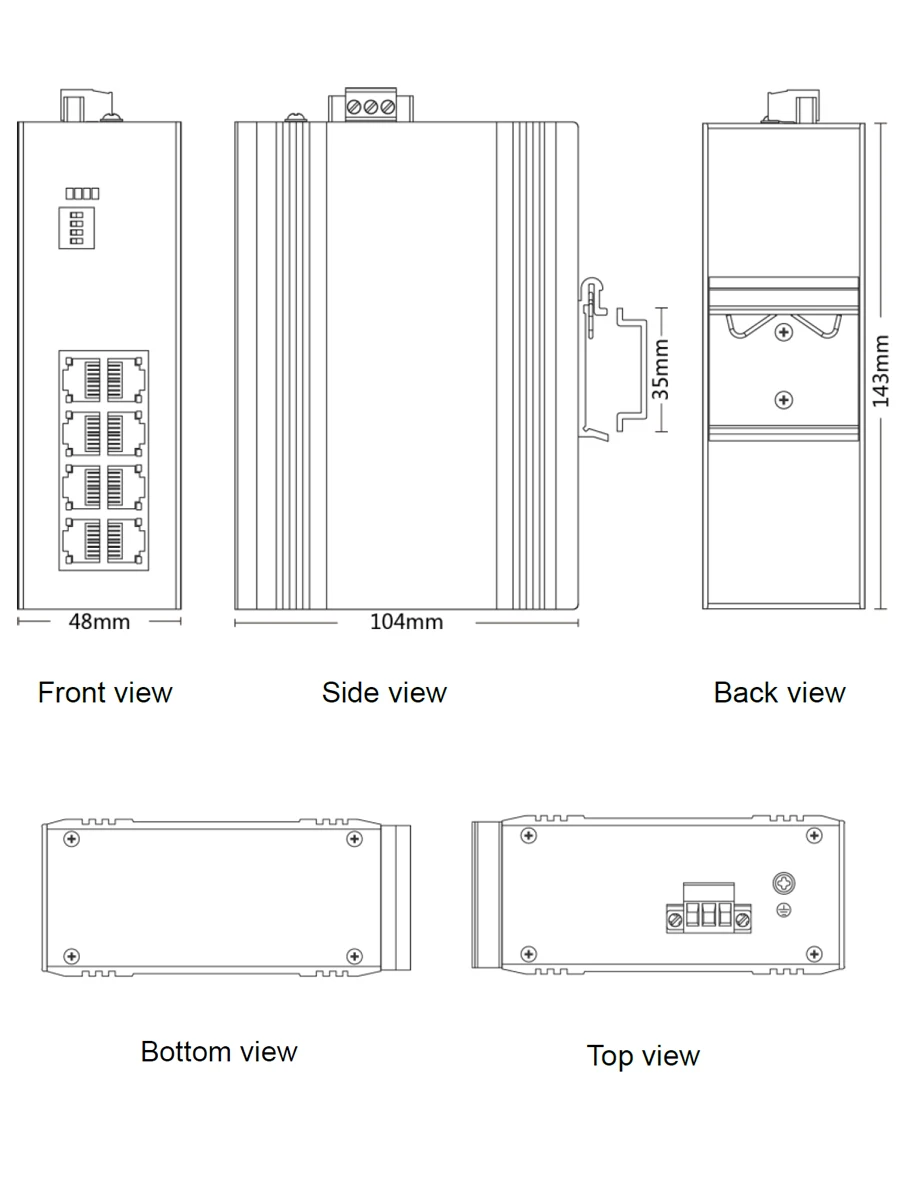 35mm

143mm

48mm

104mm

Front view

Side view

Back view

Bottom view

Top view