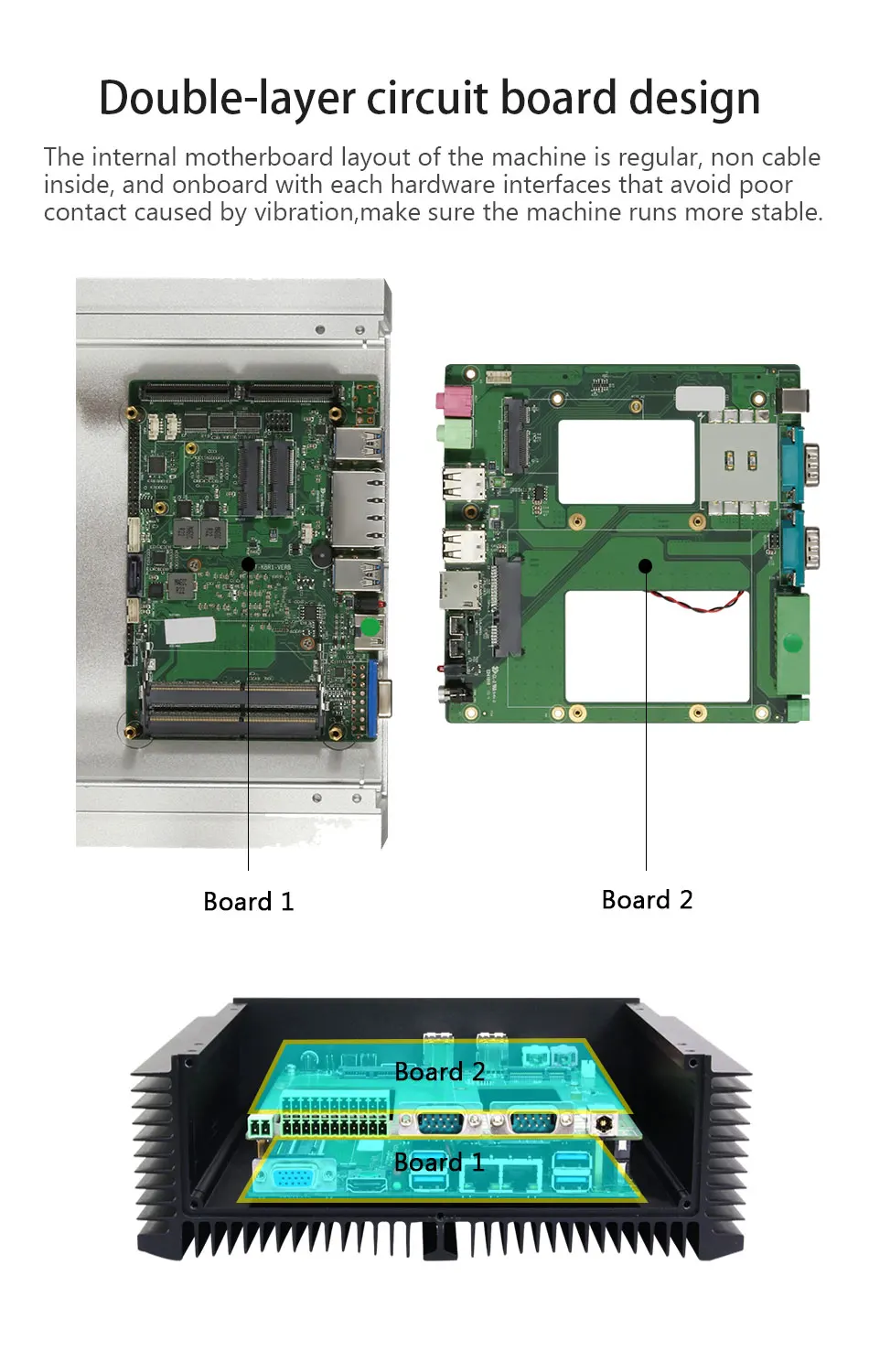 Double-layer circuit board design

The internal motherboard layout of the machine is regular, non cable inside, and onboard with each hardware interfaces that avoid poor contact caused by vibration,make sure the machine runs more stable.

Board 1

Board 2

Board 2

Board 1