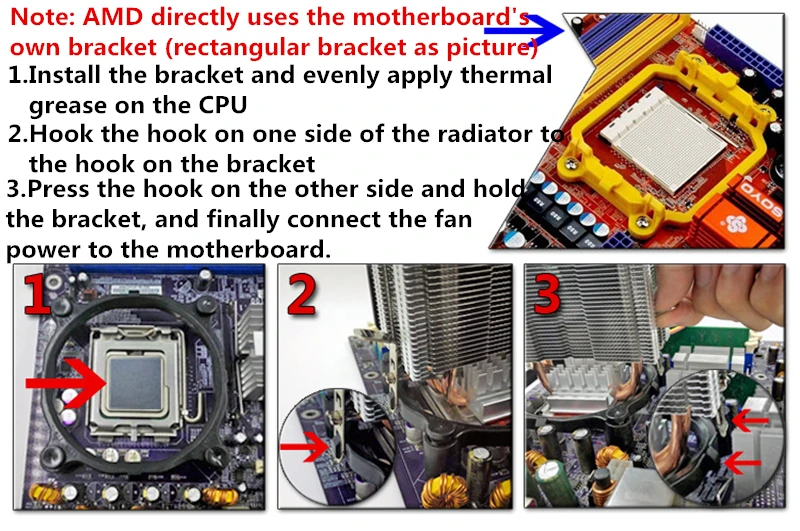 Note: AMD directly uses the motherboard's own bracket (rectangular bracket as picture)

1.Install the bracket and evenly apply thermal grease on the CPU

2.Hook the hook on one side of the radiator to the hook on the bracket

3.Press the hook on the other side and hold the bracket, and finally connect the fan power to the motherboard.

SOYO

1

2

3