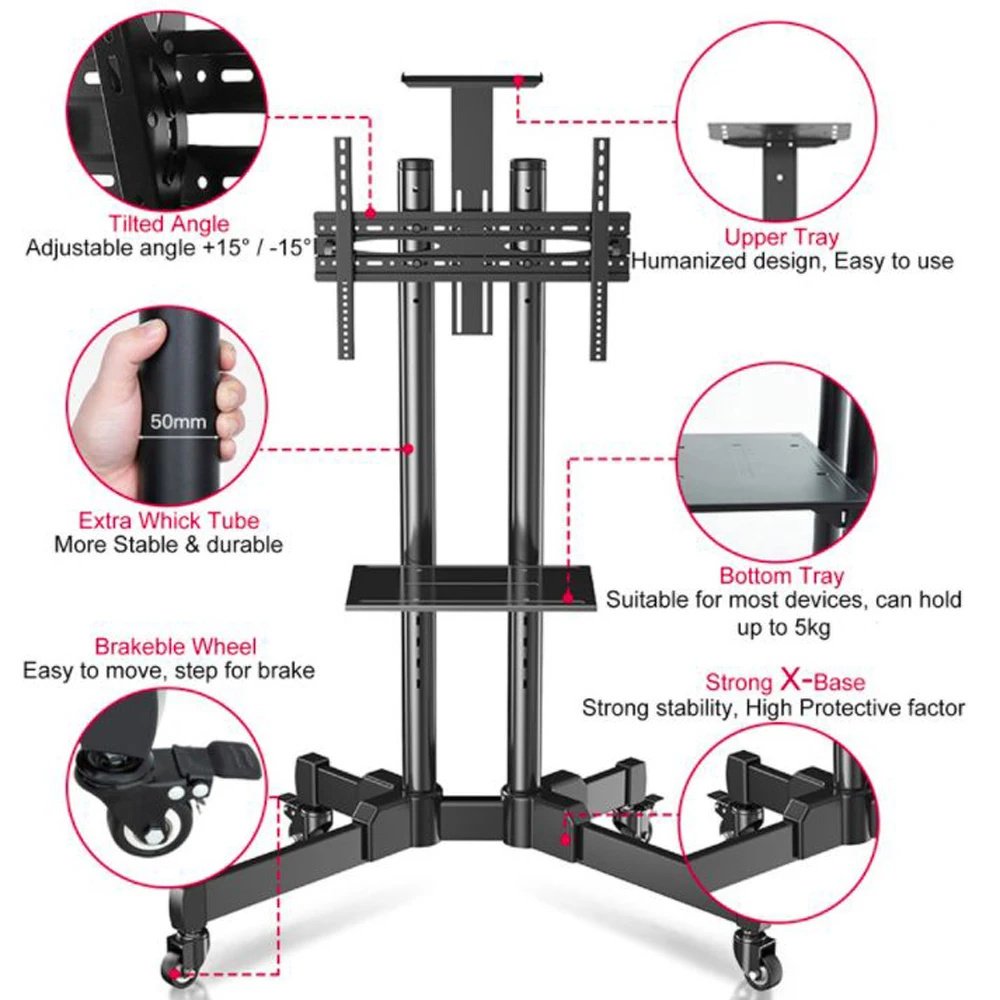 Tilted Angle
Adjustable angle +15° / -15°

Upper Tray
Humanized design, Easy to use

50mm

Extra Whick Tube
More Stable & durable

Bottom Tray
Suitable for most devices, can hold up to 5kg

Brakeble Wheel
Easy to move, step for brake

Strong X-Base
Strong stability, High Protective factor