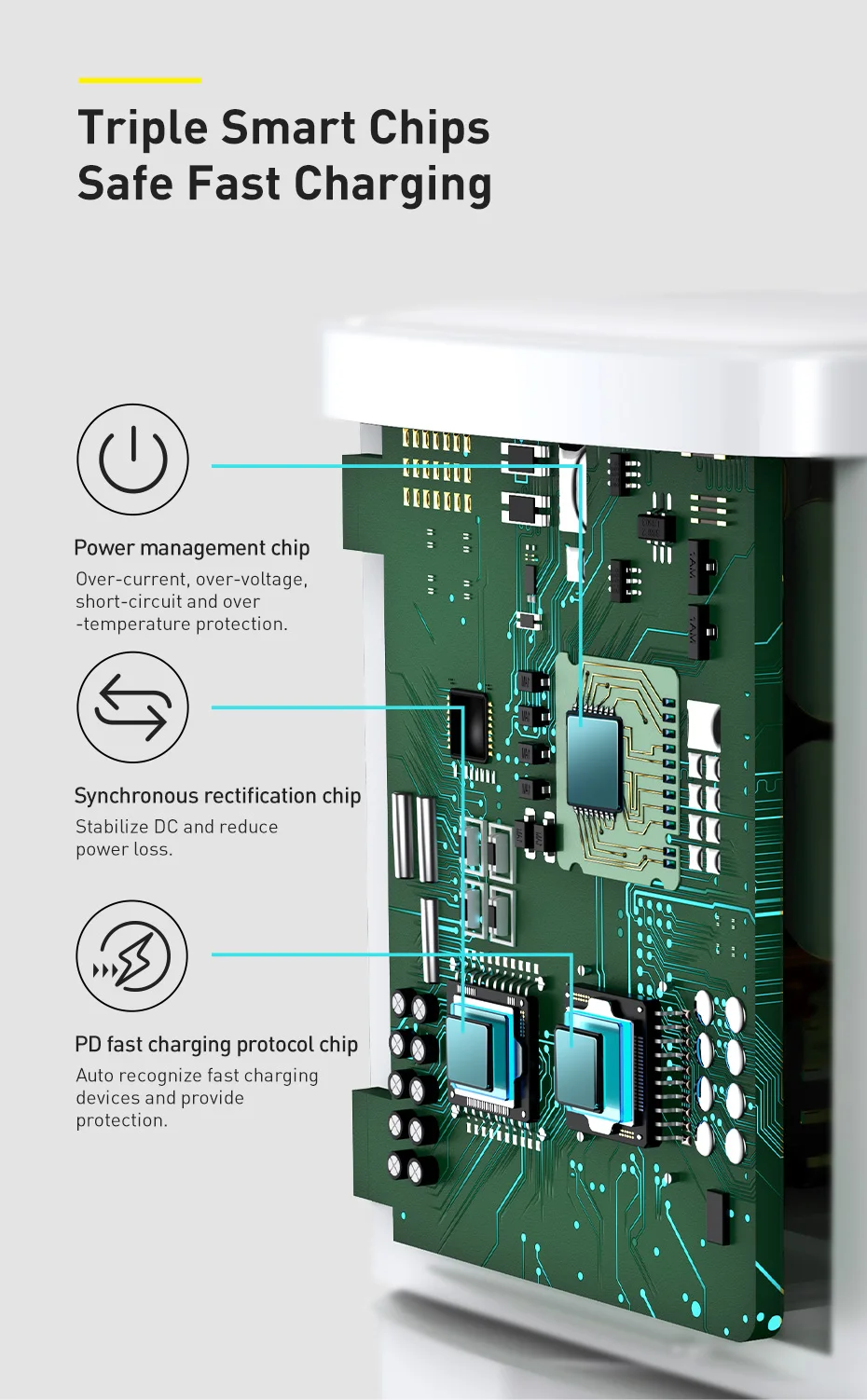 Triple Smart Chips
Safe Fast Charging

Power management chip
Over-current, over-voltage, short-circuit and over -temperature protection.

Synchronous rectification chip
Stabilize DC and reduce power loss.

PD fast charging protocol chip
Auto recognize fast charging devices and provide protection.