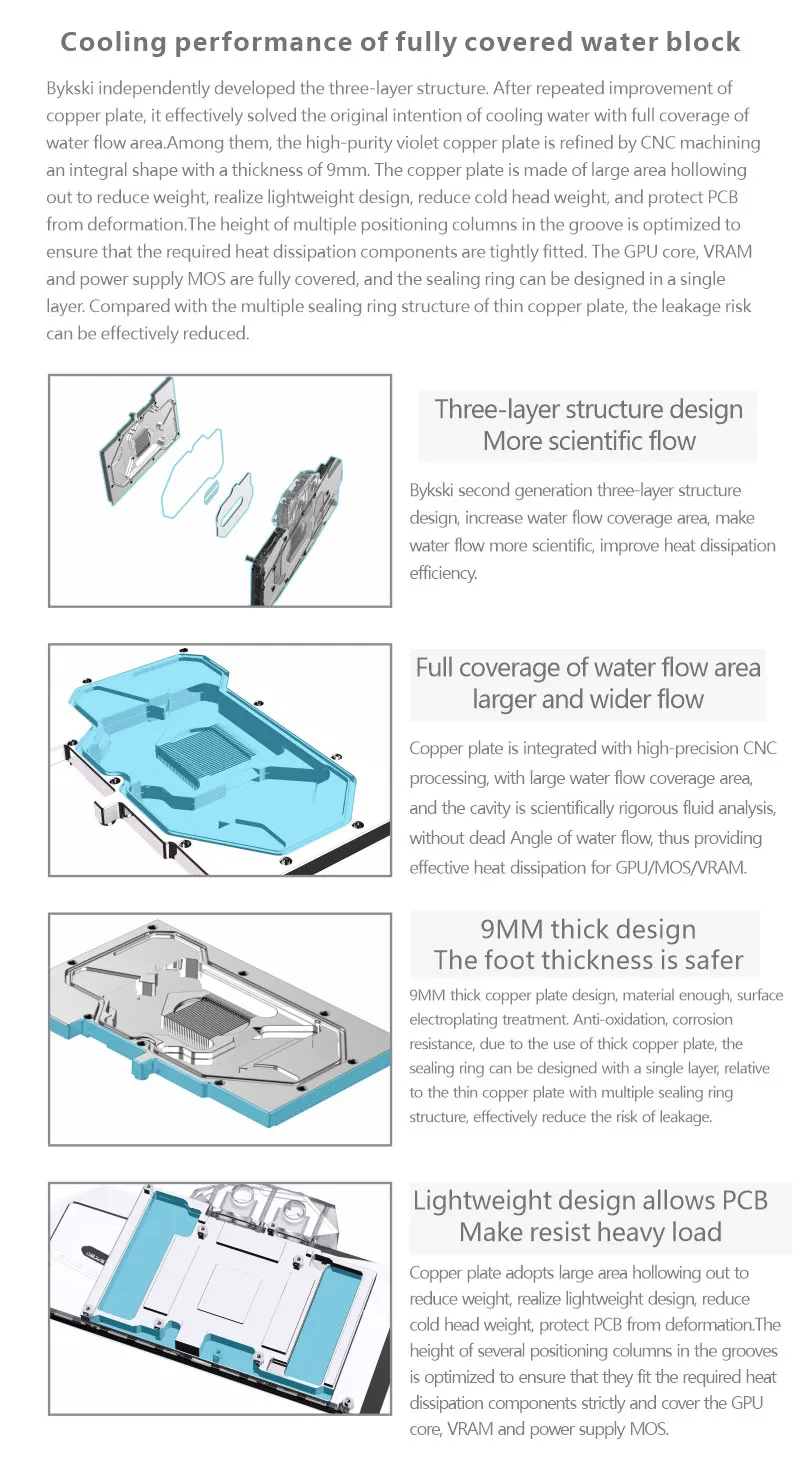 Cooling performance of fully covered water block

Bykski independently developed the three-layer structure. After repeated improvement of copper plate, it effectively solved the original intention of cooling water with full coverage of water flow area.Among them, the high-purity violet copper plate is refined by CNC machining an integral shape with a thickness of 9mm. The copper plate is made of large area hollowing out to reduce weight, realize lightweight design, reduce cold head weight, and protect PCB from deformation.The height of multiple positioning columns in the groove is optimized to ensure that the required heat dissipation components are tightly fitted. The GPU core, VRAM and power supply MOS are fully covered, and the sealing ring can be designed in a single layer. Compared with the multiple sealing ring structure of thin copper plate, the leakage risk can be effectively reduced.

Three-layer structure design
More scientific flow

Bykski second generation three-layer structure design, increase water flow coverage area, make water flow more scientific, improve heat dissipation efficiency.

Full coverage of water flow area
larger and wider flow

Copper plate is integrated with high-precision CNC processing, with large water flow coverage area, and the cavity is scientifically rigorous fluid analysis, without dead Angle of water flow, thus providing effective heat dissipation for GPU/MOS/VRAM.

9MM thick design
The foot thickness is safer

9MM thick copper plate design, material enough, surface electroplating treatment. Anti-oxidation, corrosion resistance, due to the use of thick copper plate, the sealing ring can be designed with a single layer, relative to the thin copper plate with multiple sealing ring structure, effectively reduce the risk of leakage.

Lightweight design allows PCB
Make resist heavy load

Copper plate adopts large area hollowing out to reduce weight, realize lightweight design, reduce cold head weight, protect PCB from deformation.The height of several positioning columns in the grooves is optimized to ensure that they fit the required heat dissipation components strictly and cover the GPU core, VRAM and power supply MOS.