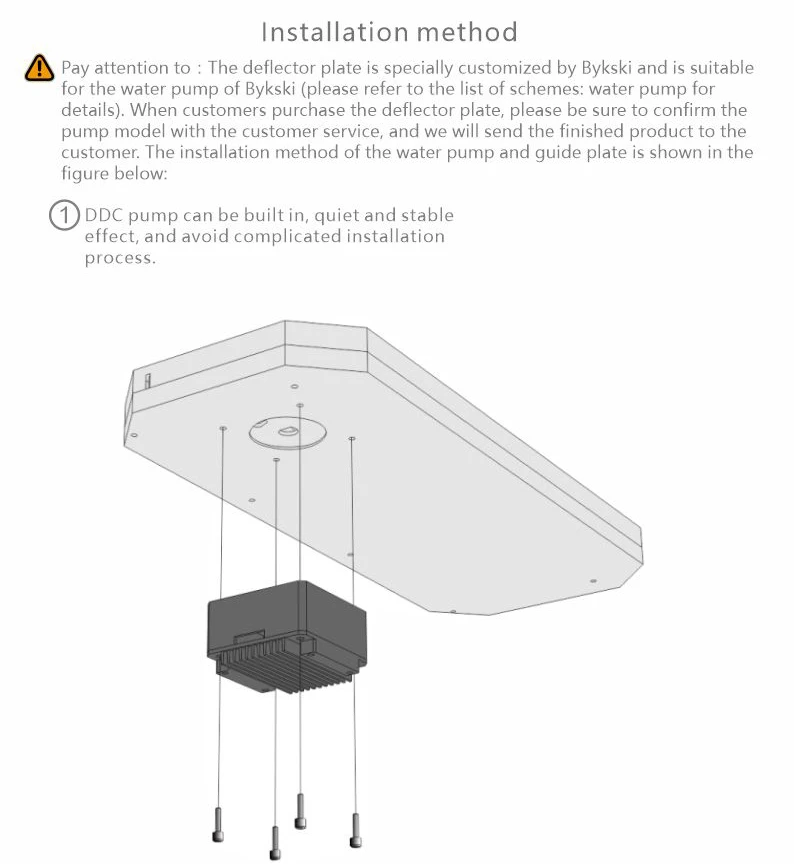 Installation method

Pay attention to : The deflector plate is specially customized by Bykski and is suitable for the water pump of Bykski (please refer to the list of schemes: water pump for details). When customers purchase the deflector plate, please be sure to confirm the pump model with the customer service, and we will send the finished product to the customer. The installation method of the water pump and guide plate is shown in the figure below:

1 DDC pump can be built in, quiet and stable effect, and avoid complicated installation process.