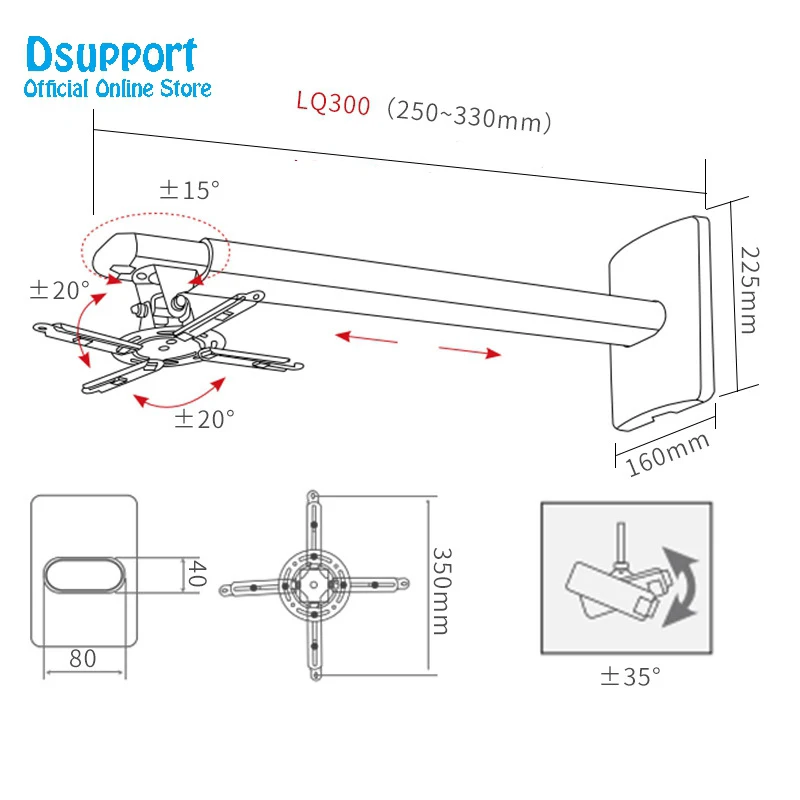 Dsupport
Official Online Store

LQ300 (250~330mm)

±15°

±20°

±20°

225mm

160mm

40

80

350mm

±35°