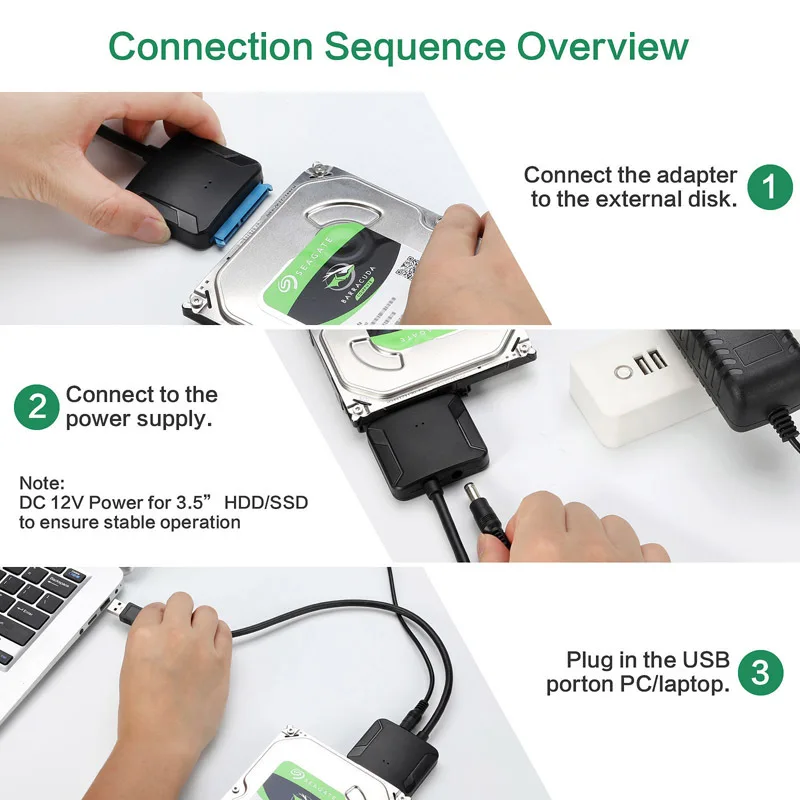 Connection Sequence Overview

Connect the adapter to the external disk. 1

SEAGATE
BARRACUDA

2 Connect to the power supply.

Note:
DC 12V Power for 3.5” HDD/SSD to ensure stable operation

Plug in the USB porton PC/laptop. 3

SEAGATE