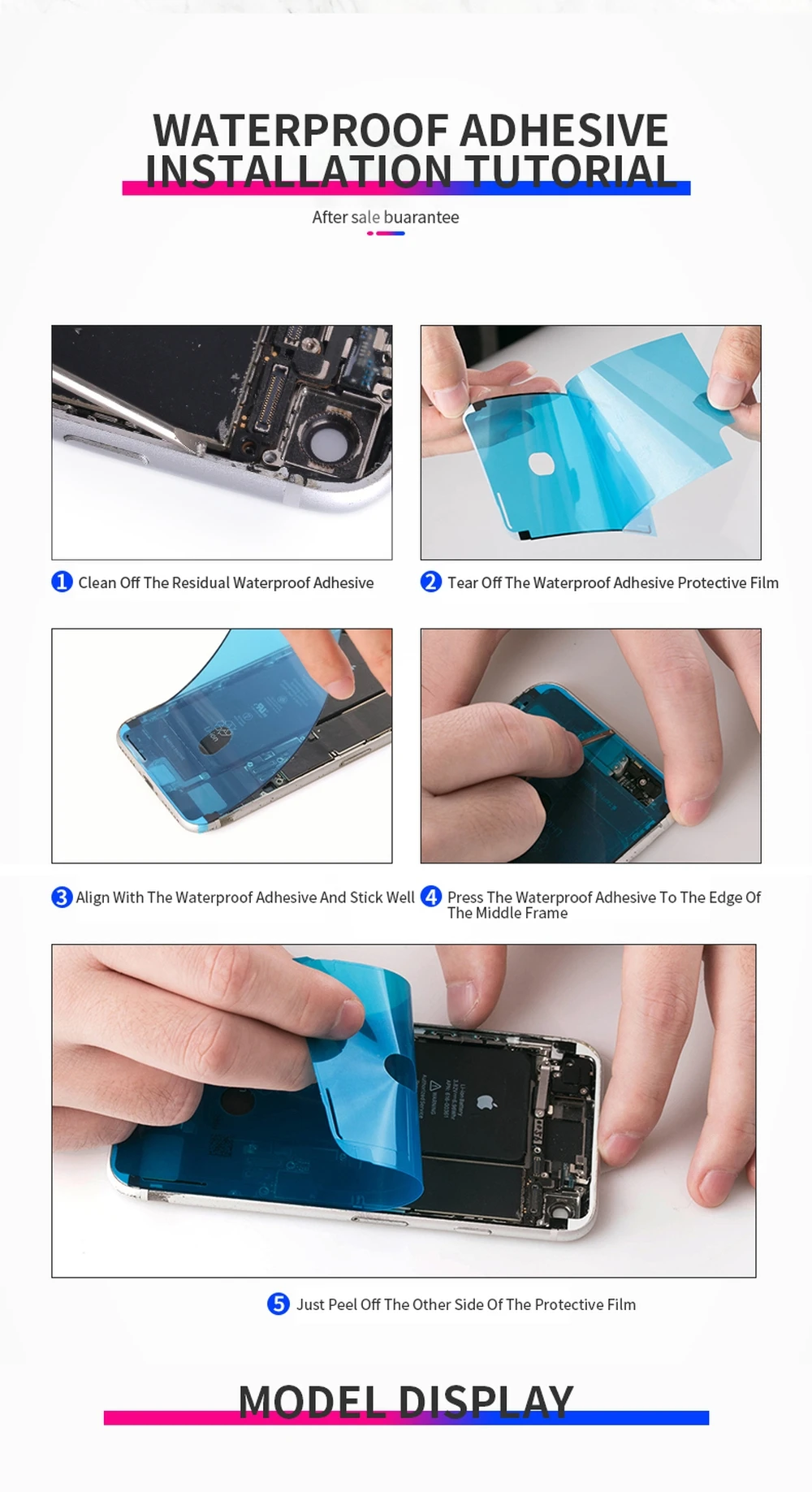 WATERPROOF ADHESIVE INSTALLATION TUTORIAL

After sale buarantee

1 Clean Off The Residual Waterproof Adhesive

2 Tear Off The Waterproof Adhesive Protective Film

3 Align With The Waterproof Adhesive And Stick Well

4 Press The Waterproof Adhesive To The Edge Of The Middle Frame

5 Just Peel Off The Other Side Of The Protective Film

MODEL DISPLAY