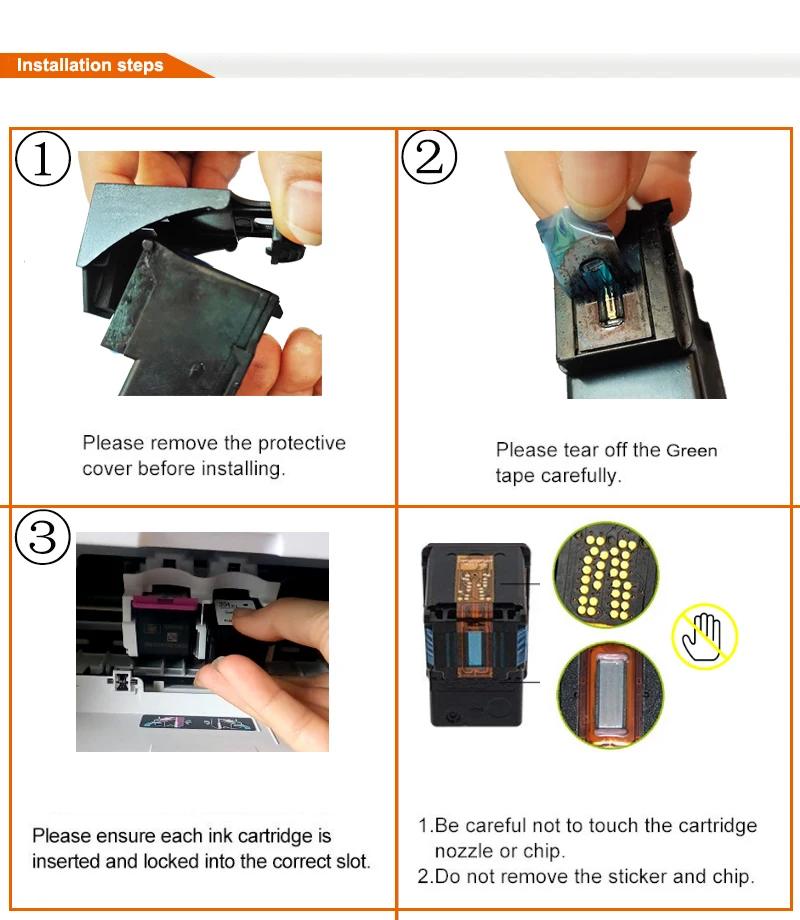 Installation steps

①

Please remove the protective cover before installing.

②

Please tear off the Green tape carefully.

③

Please ensure each ink cartridge is inserted and locked into the correct slot.

1.Be careful not to touch the cartridge nozzle or chip.
2.Do not remove the sticker and chip.