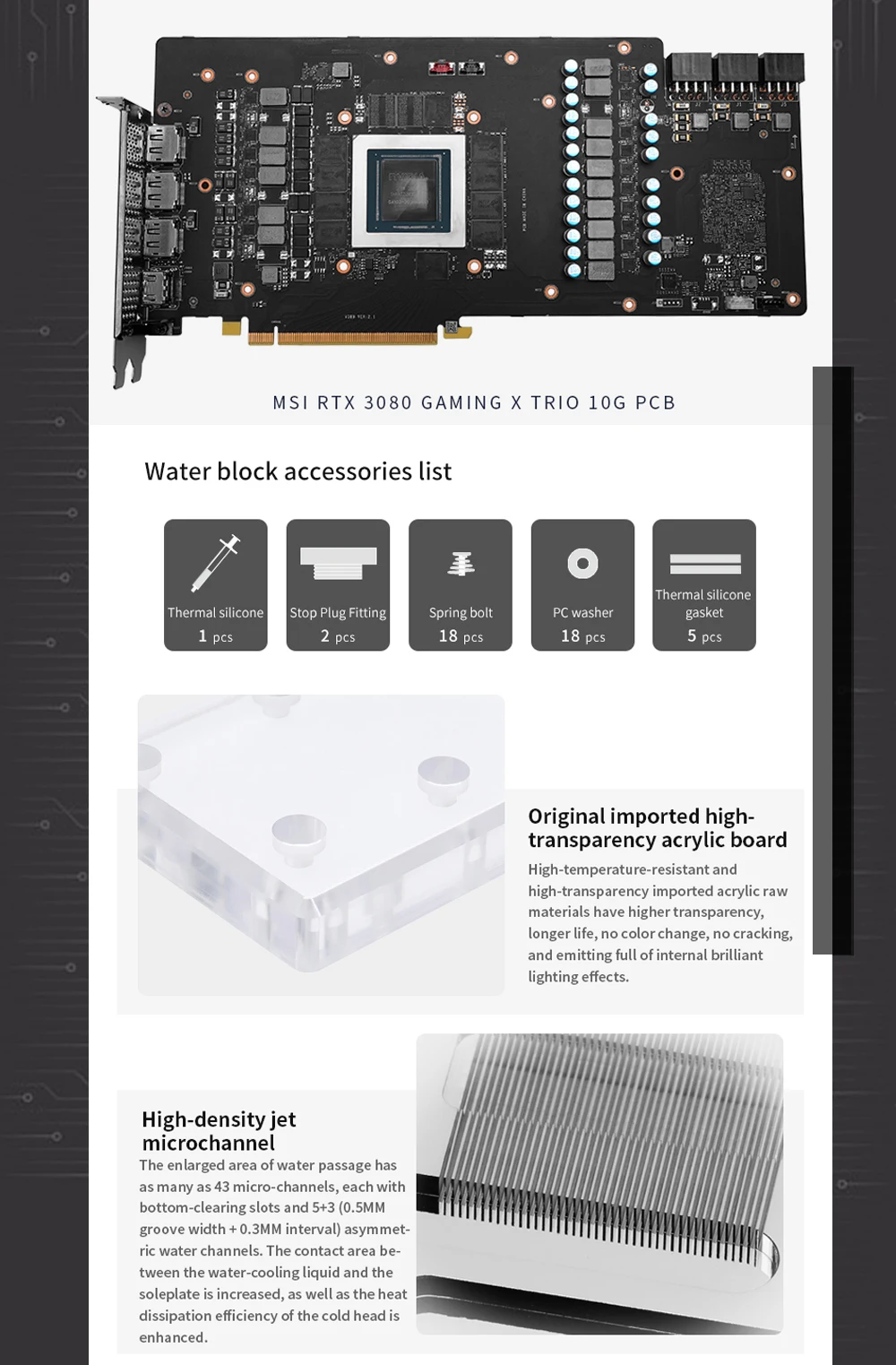 MSI RTX 3080 GAMING X TRIO 10G PCB

Water block accessories list

Thermal silicone
1 pcs

Stop Plug Fitting
2 pcs

Spring bolt
18 pcs

PC washer
18 pcs

Thermal silicone gasket
5 pcs

Original imported high-transparency acrylic board

High-temperature-resistant and high-transparency imported acrylic raw materials have higher transparency, longer life, no color change, no cracking, and emitting full of internal brilliant lighting effects.

High-density jet microchannel

The enlarged area of water passage has as many as 43 micro-channels, each with bottom-clearing slots and 5+3 (0.5MM groove width + 0.3MM interval) asymmetric water channels. The contact area between the water-cooling liquid and the soleplate is increased, as well as the heat dissipation efficiency of the cold head is enhanced.