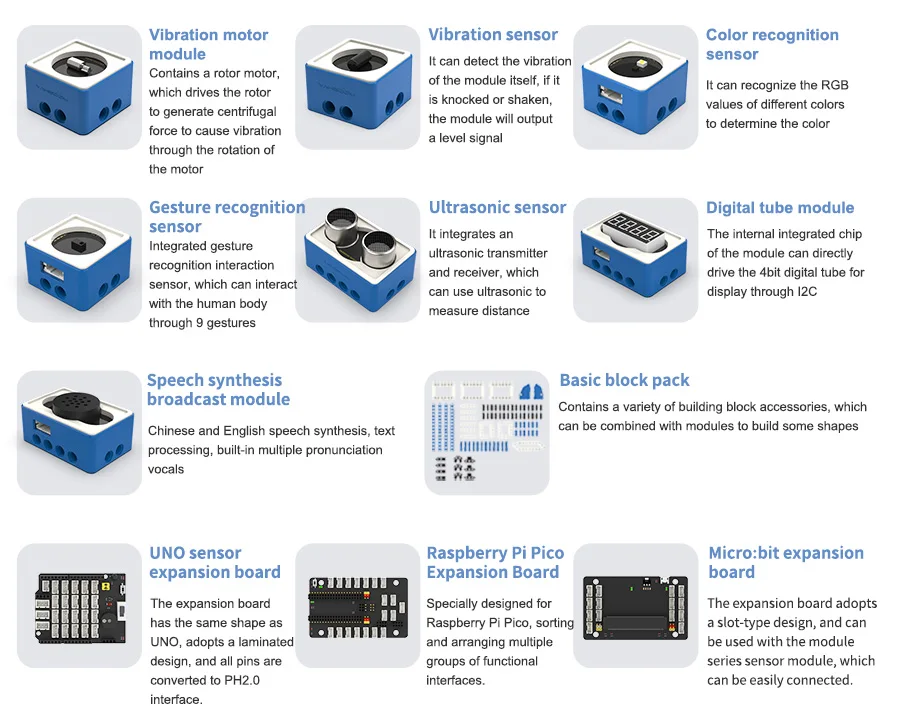 Vibration motor module
Contains a rotor motor, which drives the rotor to generate centrifugal force to cause vibration through the rotation of the motor

Vibration sensor
It can detect the vibration of the module itself, if it is knocked or shaken, the module will output a level signal

Color recognition sensor
It can recognize the RGB values of different colors to determine the color

Gesture recognition sensor
Integrated gesture recognition interaction sensor, which can interact with the human body through 9 gestures

Ultrasonic sensor
It integrates an ultrasonic transmitter and receiver, which can use ultrasonic to measure distance

Digital tube module
The internal integrated chip of the module can directly drive the 4bit digital tube for display through I2C

Speech synthesis broadcast module
Chinese and English speech synthesis, text processing, built-in multiple pronunciation vocals

Basic block pack
Contains a variety of building block accessories, which can be combined with modules to build some shapes

UNO sensor expansion board
The expansion board has the same shape as UNO, adopts a laminated design, and all pins are converted to PH2.0 interface.

Raspberry Pi Pico Expansion Board
Specially designed for Raspberry Pi Pico, sorting and arranging multiple groups of functional interfaces.

Micro:bit expansion board
The expansion board adopts a slot-type design, and can be used with the module series sensor module, which can be easily connected.