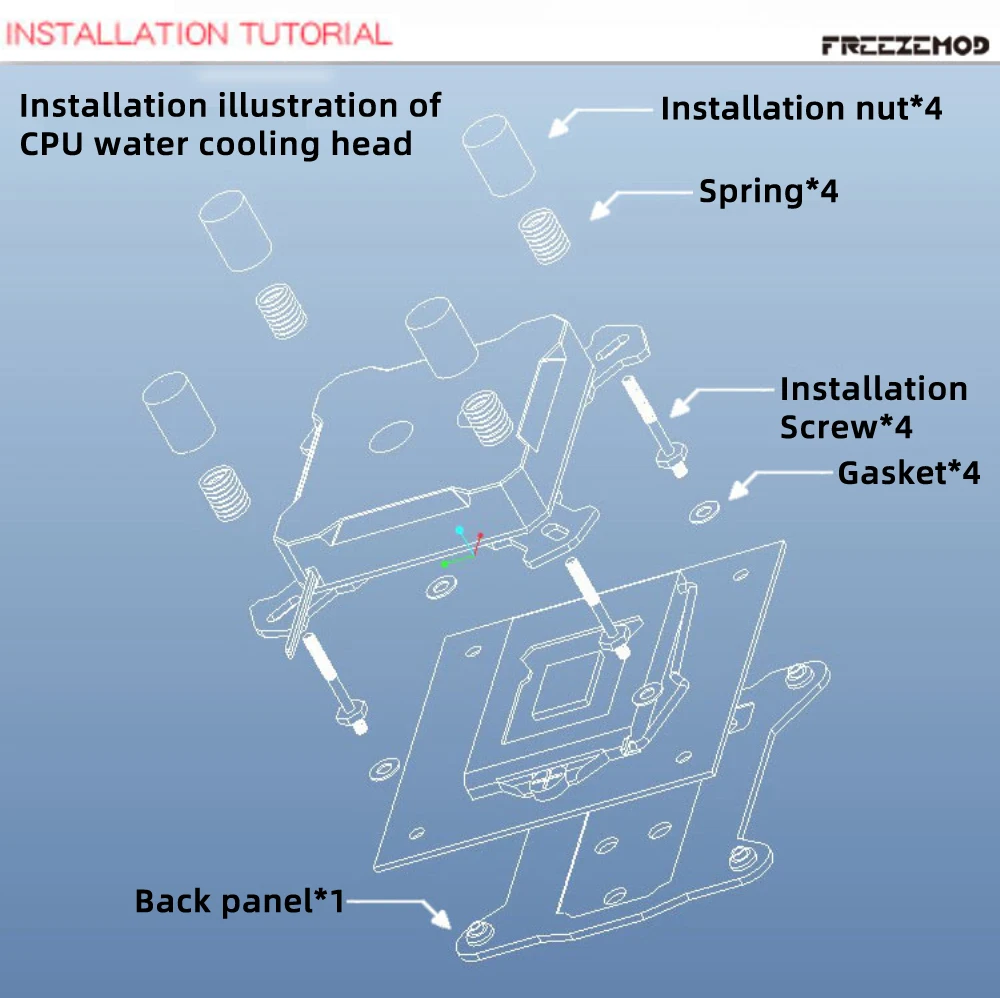 INSTALLATION TUTORIAL

FREEZEMOD

Installation illustration of CPU water cooling head

Installation nut*4

Spring*4

Installation Screw*4

Gasket*4

Back panel*1