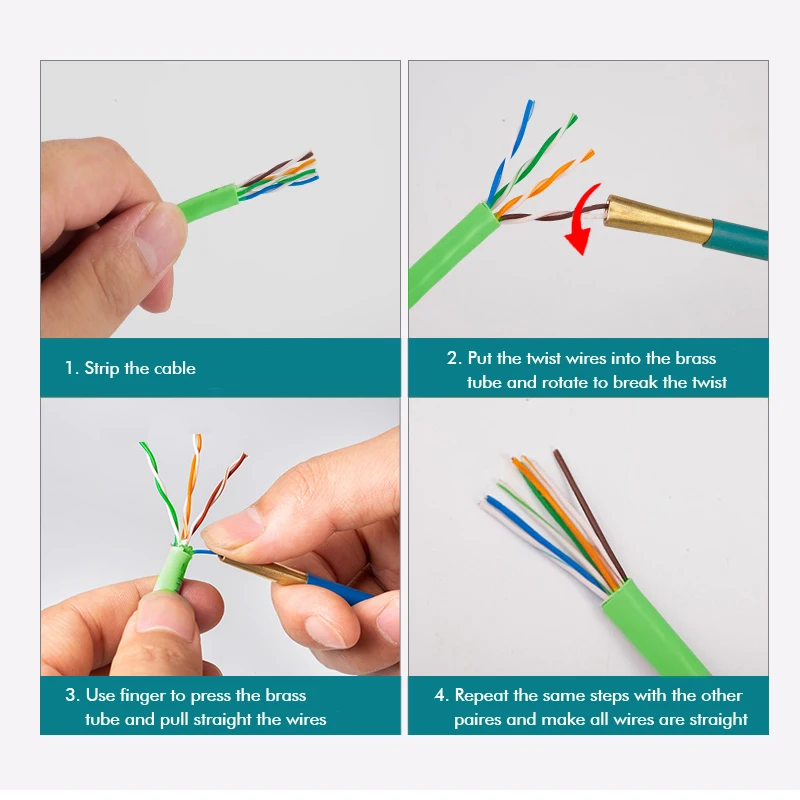 1. Strip the cable

2. Put the twist wires into the brass tube and rotate to break the twist

3. Use finger to press the brass tube and pull straight the wires

4. Repeat the same steps with the other paires and make all wires are straight