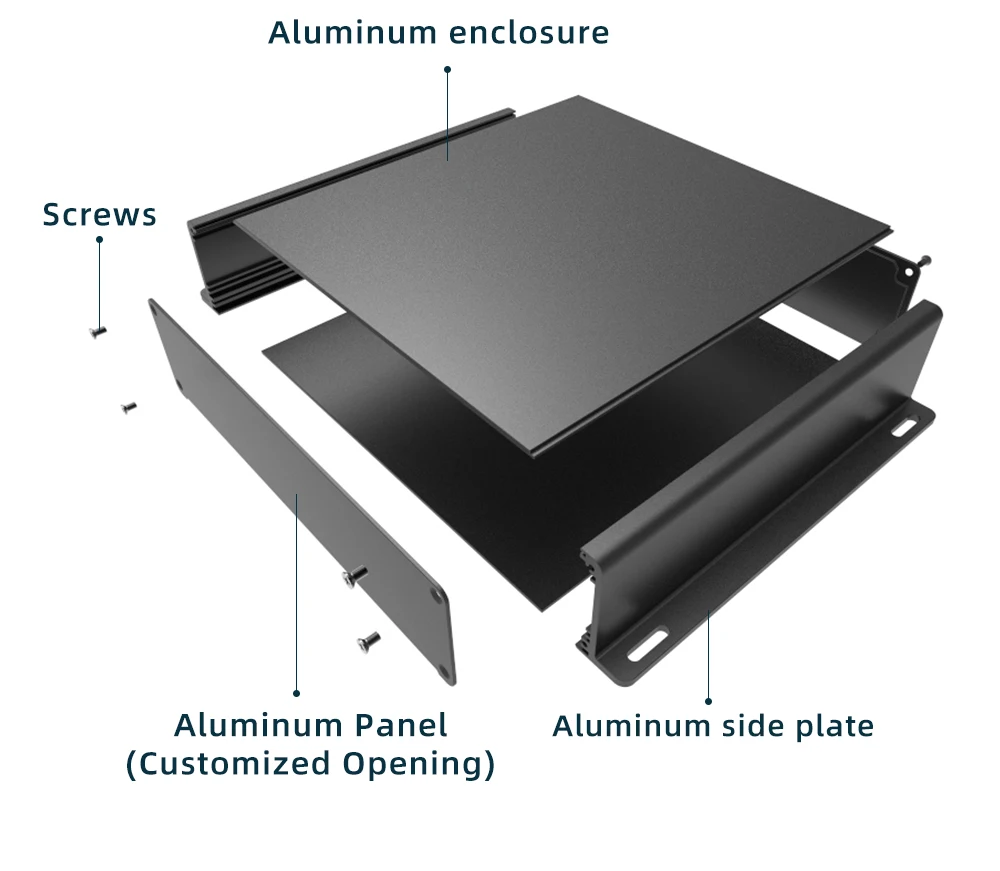 Aluminum enclosure

Screws

Aluminum Panel
(Customized Opening)

Aluminum side plate