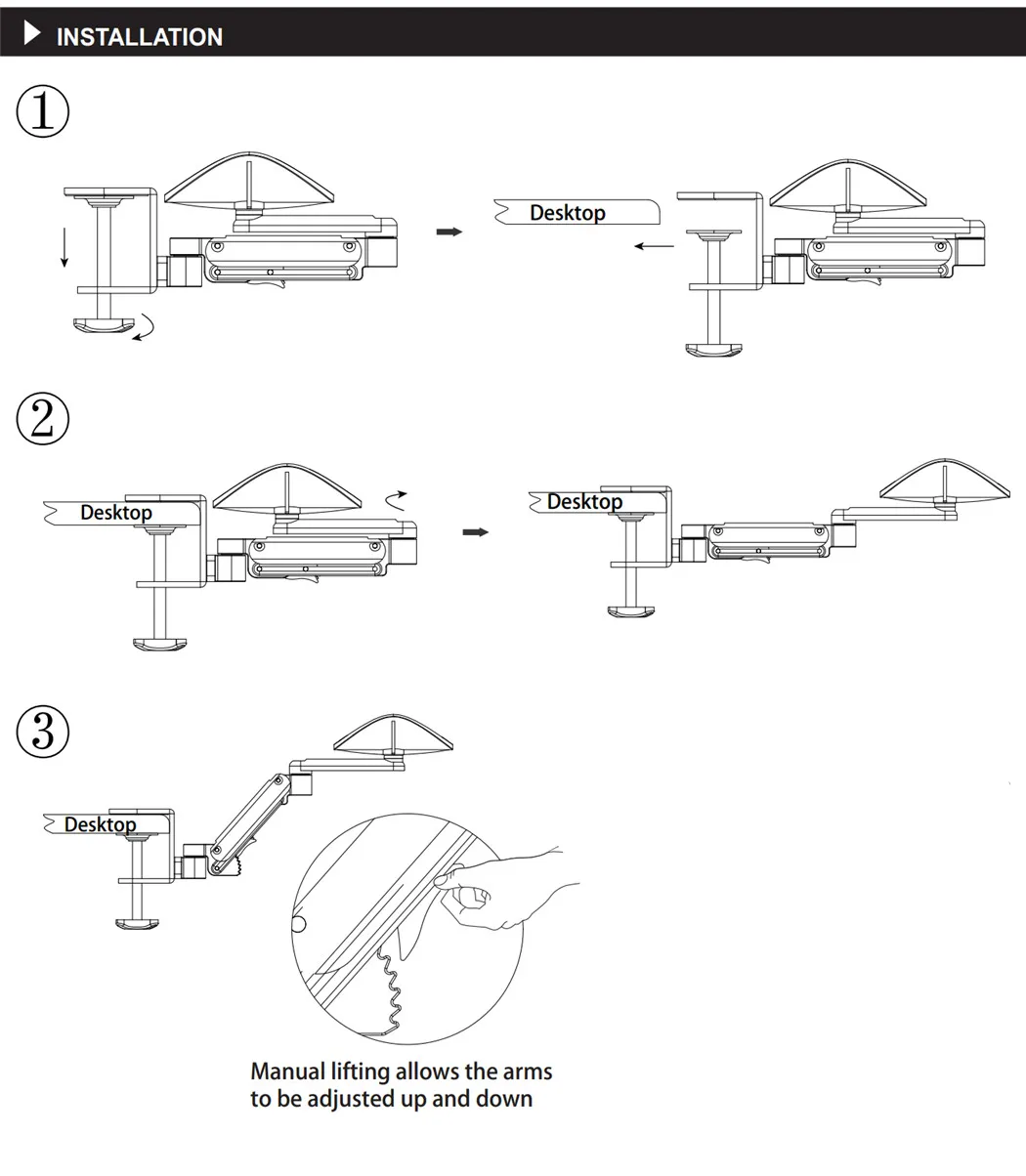 INSTALLATION

①

Desktop

②

Desktop

Desktop

③

Desktop

Manual lifting allows the arms to be adjusted up and down