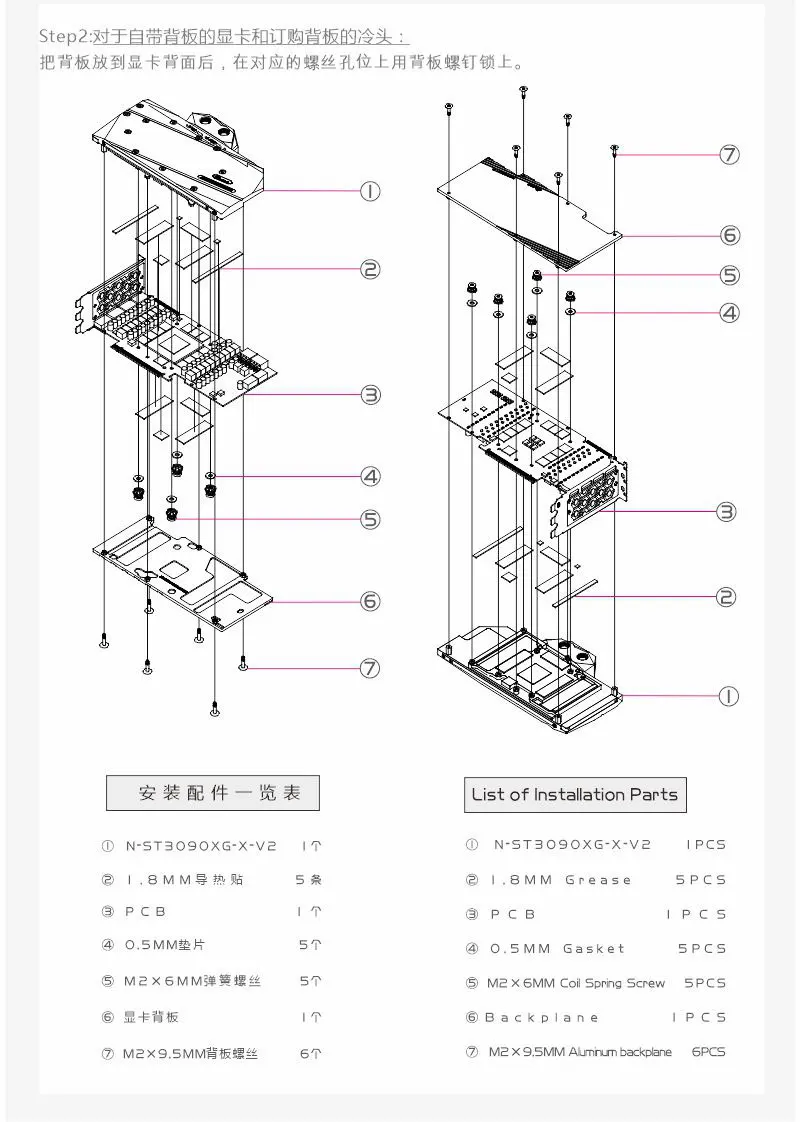 Step2:对于自带背板的显卡和订购背板的冷头：
把背板放到显卡背面后，在对应的螺丝孔位上用背板螺钉锁上。

①
②
③
④
⑤
⑥
⑦

⑦
⑥
⑤
④
③
②
①

安装配件一览表

① N-ST3090XG-X-V2 1个
② 1.8MM导热贴 5条
③ PCB 1个
④ 0.5MM垫片 5个
⑤ M2×6MM弹簧螺丝 5个
⑥ 显卡背板 1个
⑦ M2×9.5MM背板螺丝 6个

List of Installation Parts

① N-ST3090XG-X-V2 1PCS
② 1.8MM Grease 5PCS
③ PCB 1PCS
④ 0.5MM Gasket 5PCS
⑤ M2×6MM Coil Spring Screw 5PCS
⑥ Backplane 1PCS
⑦ M2×9.5MM Aluminum backplane 6PCS