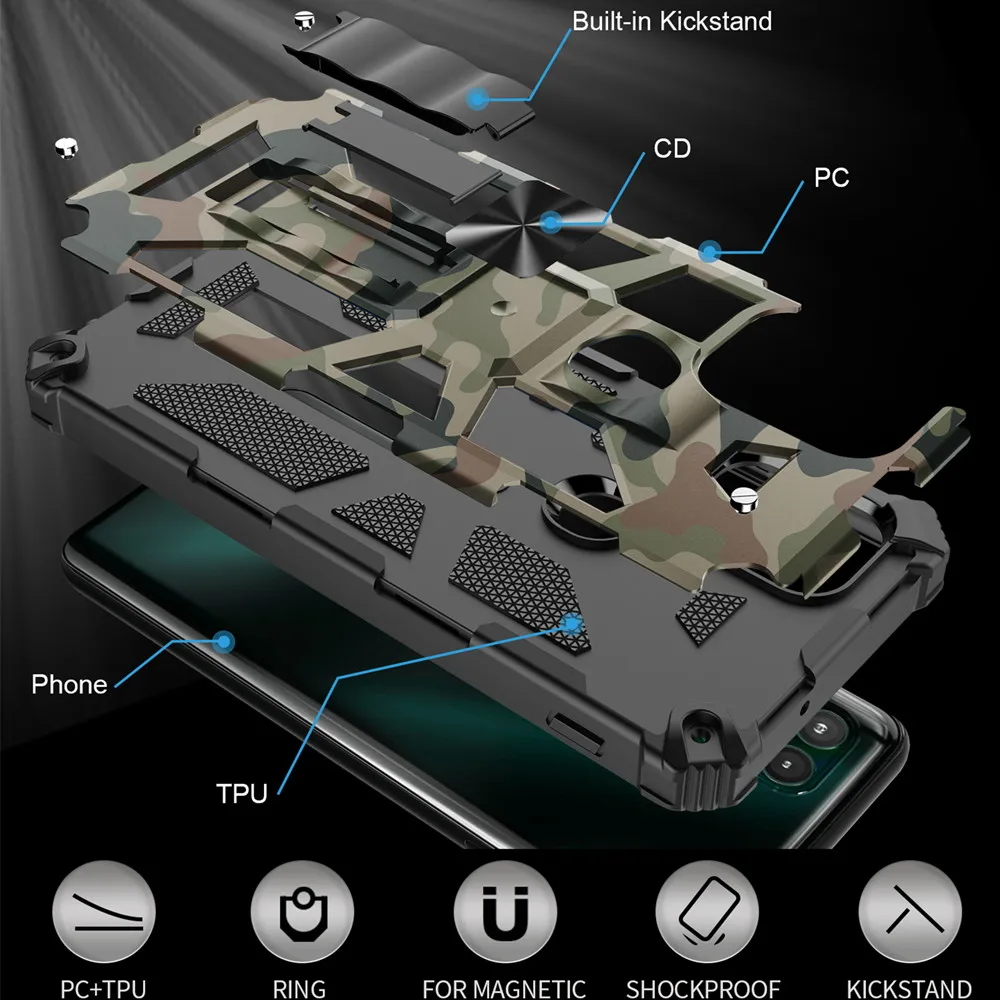 Built-in Kickstand

CD

PC

Phone

TPU

PC+TPU

RING

FOR MAGNETIC

SHOCKPROOF

KICKSTAND