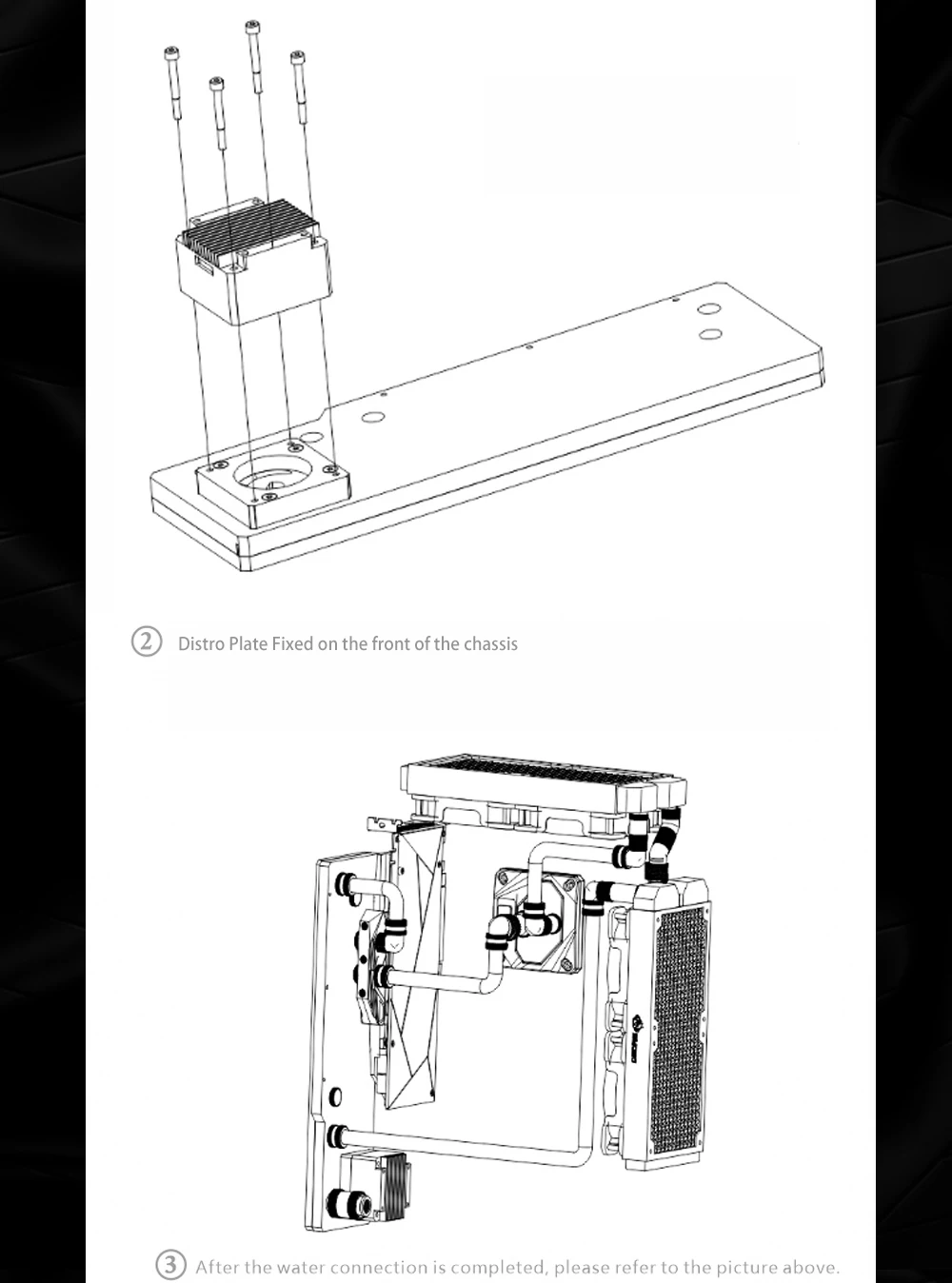 ② Distro Plate Fixed on the front of the chassis

③ After the water connection is completed, please refer to the picture above.