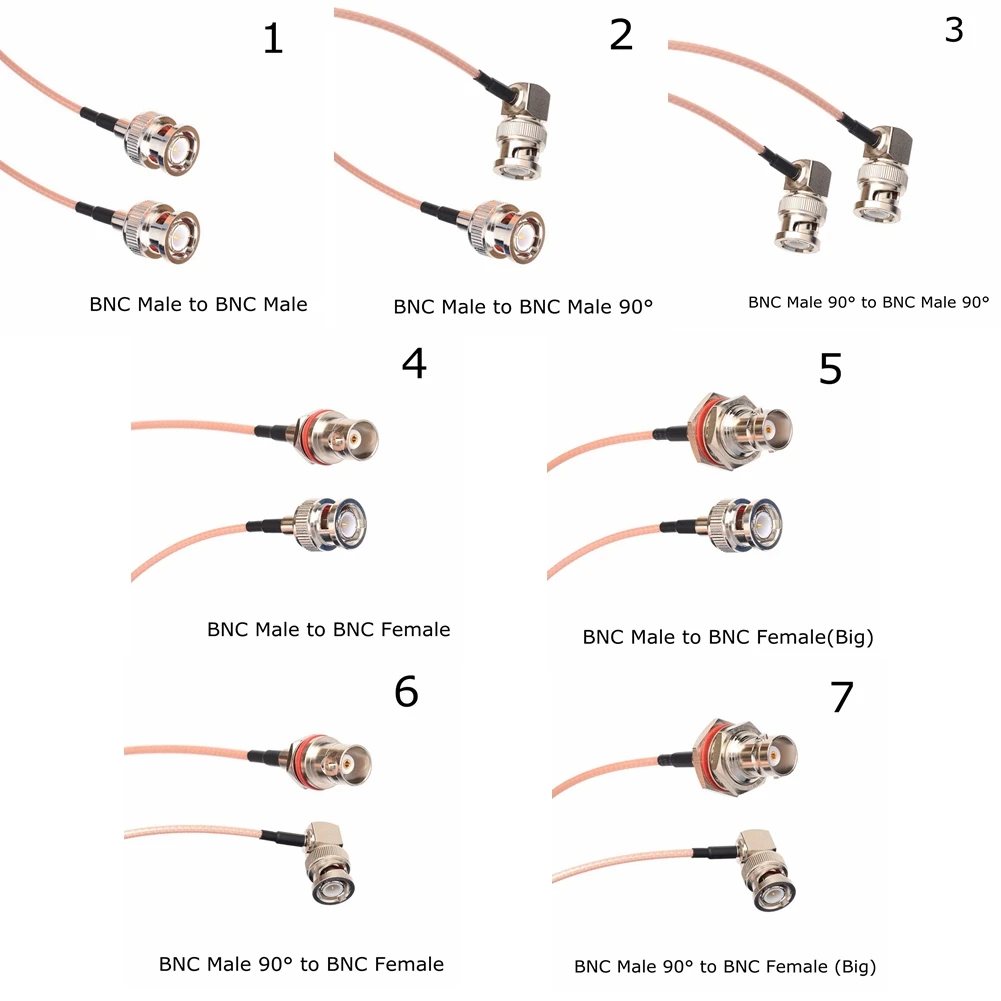 1

BNC Male to BNC Male

2

BNC Male to BNC Male 90°

3

BNC Male 90° to BNC Male 90°

4

BNC Male to BNC Female

5

BNC Male to BNC Female(Big)

6

BNC Male 90° to BNC Female

7

BNC Male 90° to BNC Female (Big)