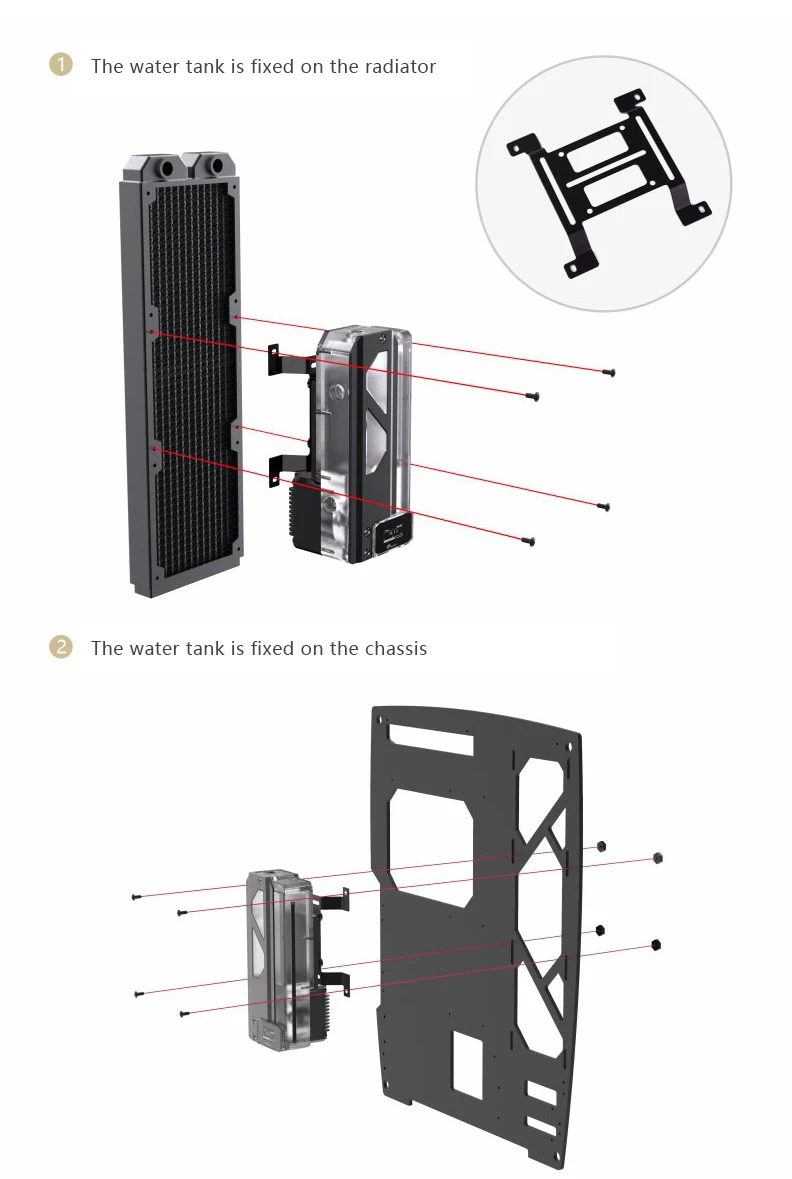 1 The water tank is fixed on the radiator

2 The water tank is fixed on the chassis