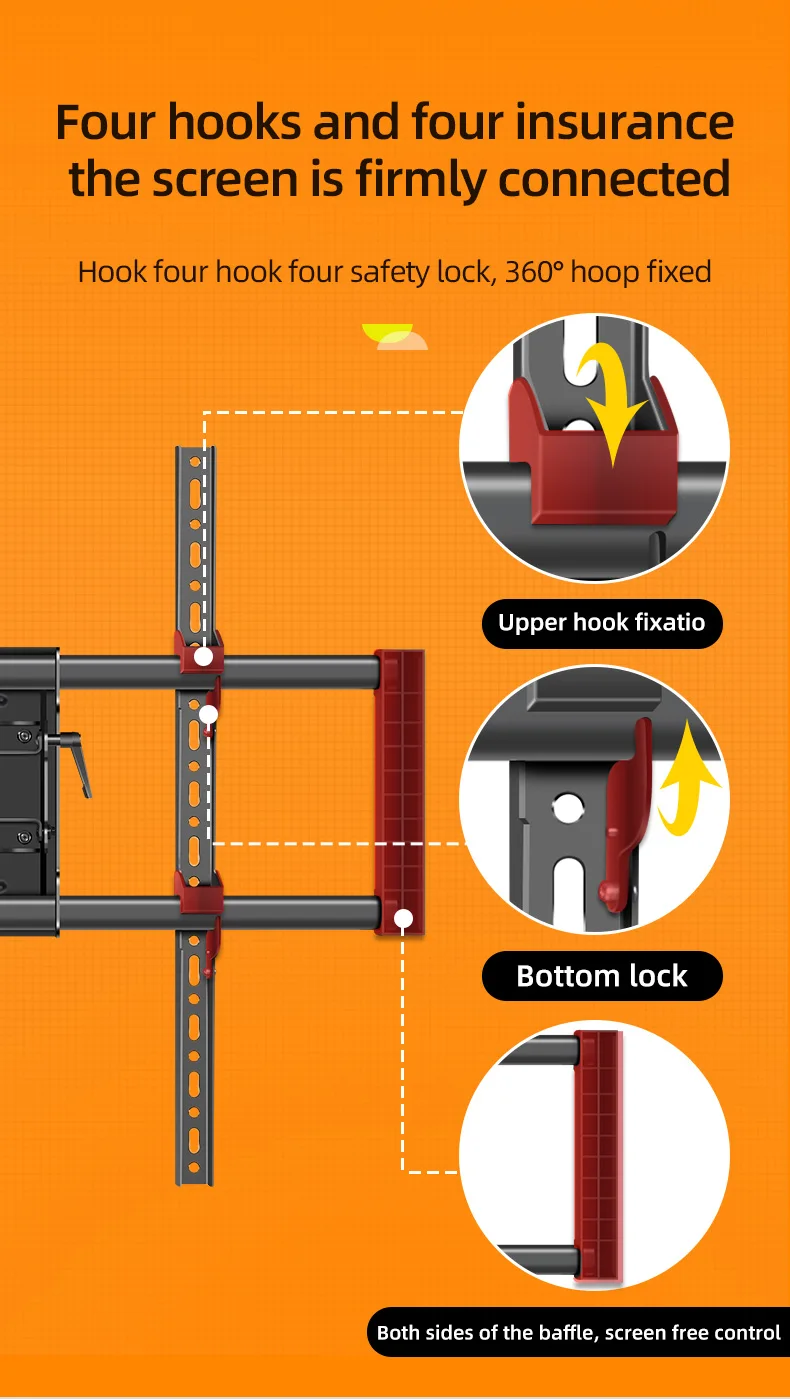 Four hooks and four insurance the screen is firmly connected

Hook four hook four safety lock, 360° hoop fixed

Upper hook fixatio

Bottom lock

Both sides of the baffle, screen free control