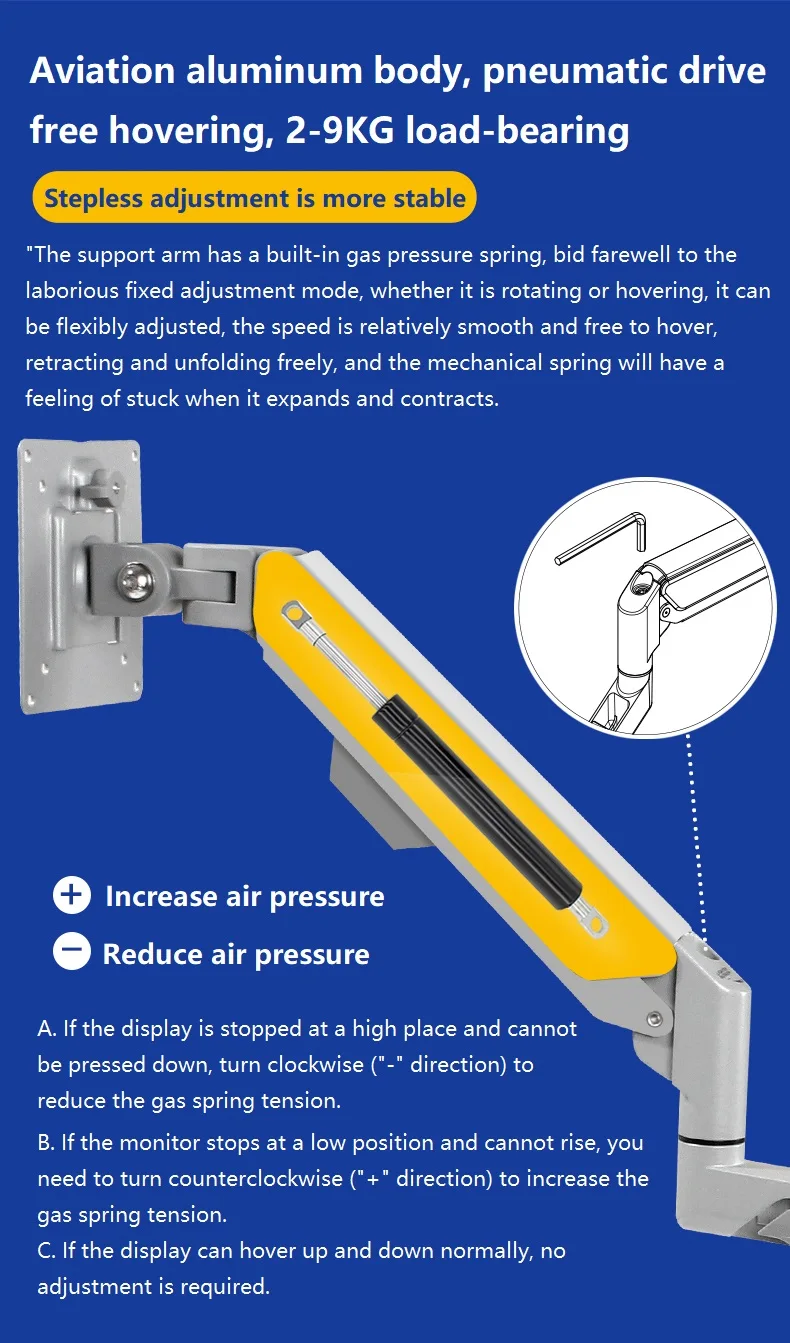 Aviation aluminum body, pneumatic drive free hovering, 2-9KG load-bearing

Stepless adjustment is more stable

"The support arm has a built-in gas pressure spring, bid farewell to the laborious fixed adjustment mode, whether it is rotating or hovering, it can be flexibly adjusted, the speed is relatively smooth and free to hover, retracting and unfolding freely, and the mechanical spring will have a feeling of stuck when it expands and contracts.

+ Increase air pressure

− Reduce air pressure

A. If the display is stopped at a high place and cannot be pressed down, turn clockwise ("-" direction) to reduce the gas spring tension.

B. If the monitor stops at a low position and cannot rise, you need to turn counterclockwise ("+" direction) to increase the gas spring tension.

C. If the display can hover up and down normally, no adjustment is required.