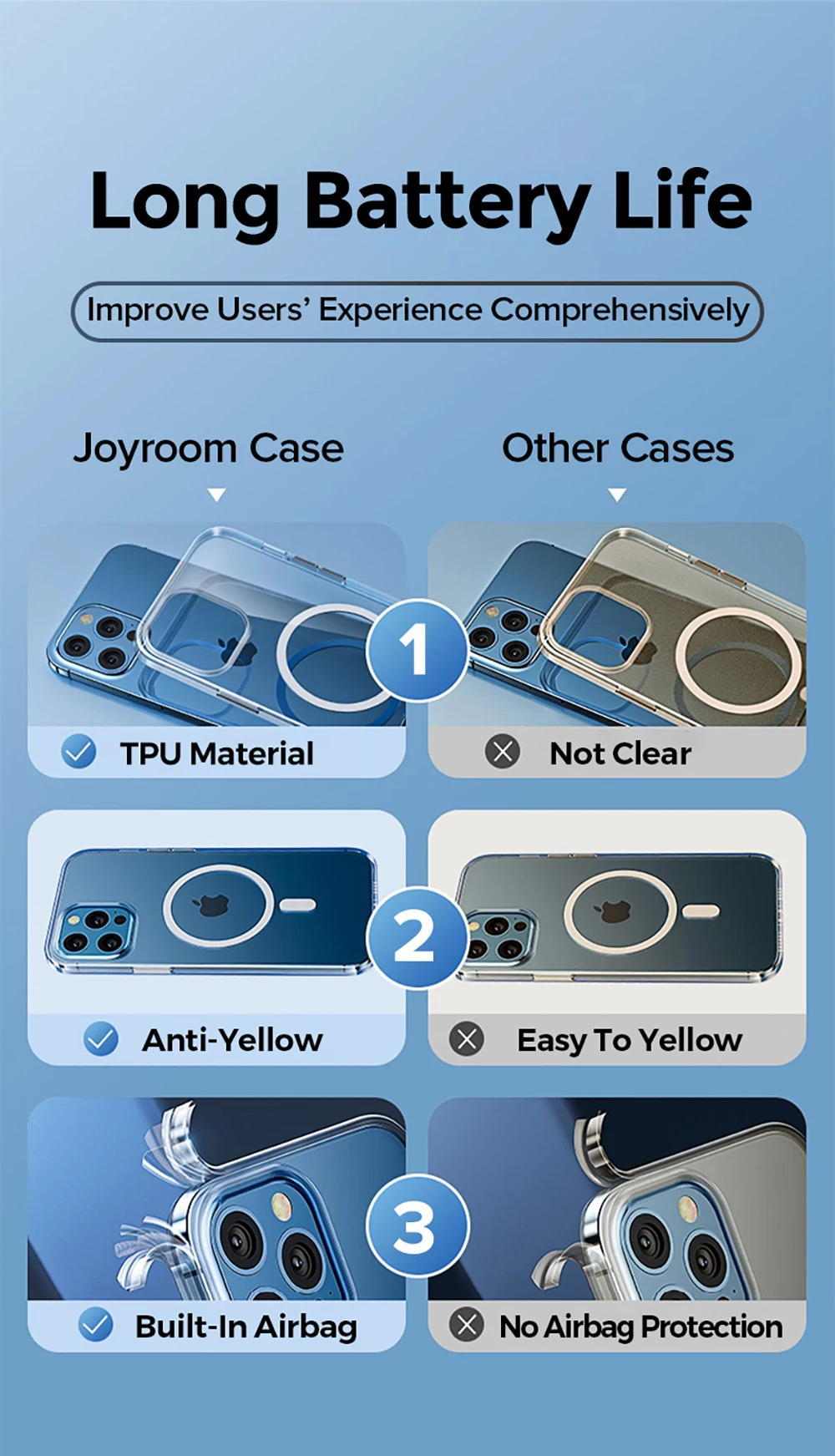 Long Battery Life

Improve Users' Experience Comprehensively

Joyroom Case

Other Cases

1

TPU Material

Not Clear

2

Anti-Yellow

Easy To Yellow

3

Built-In Airbag

No Airbag Protection