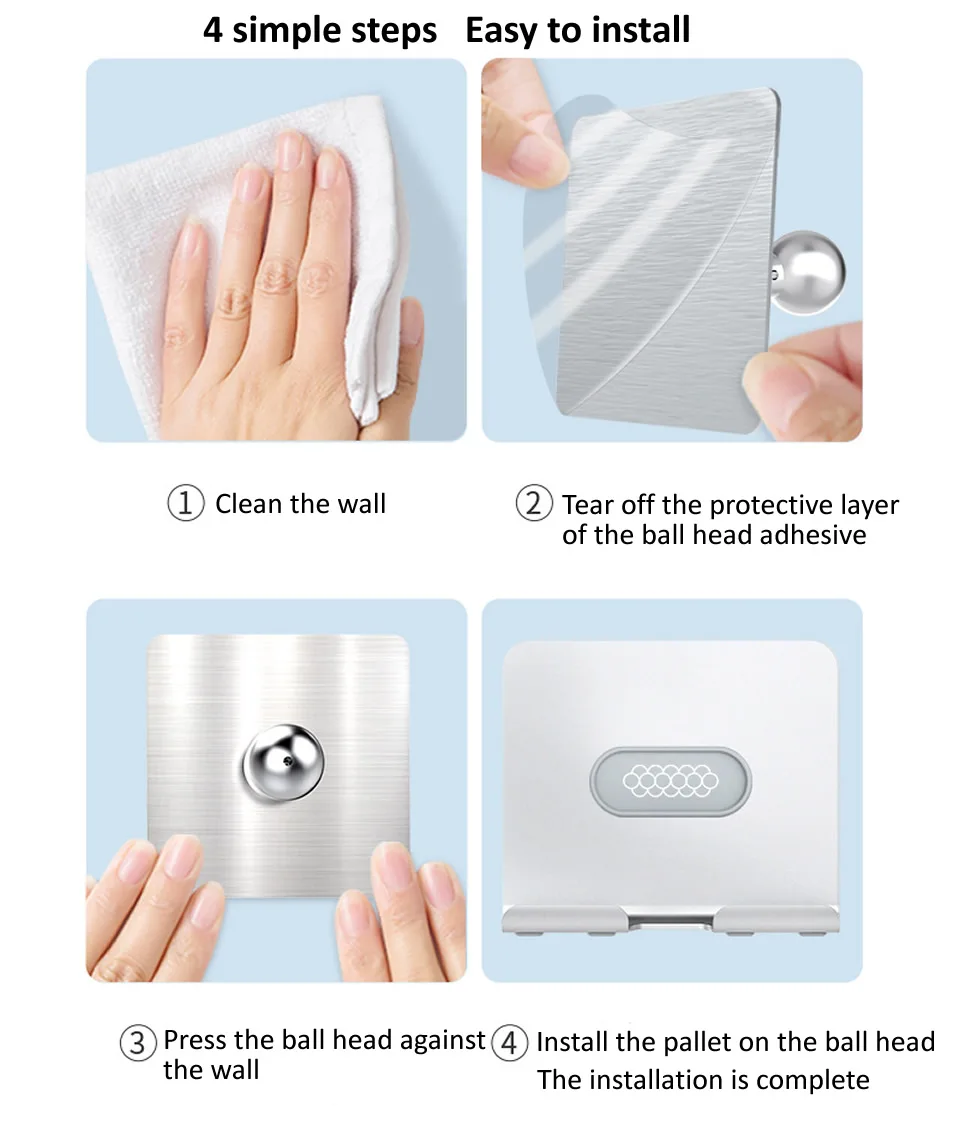 4 simple steps Easy to install

① Clean the wall

② Tear off the protective layer of the ball head adhesive

③ Press the ball head against the wall

④ Install the pallet on the ball head
The installation is complete