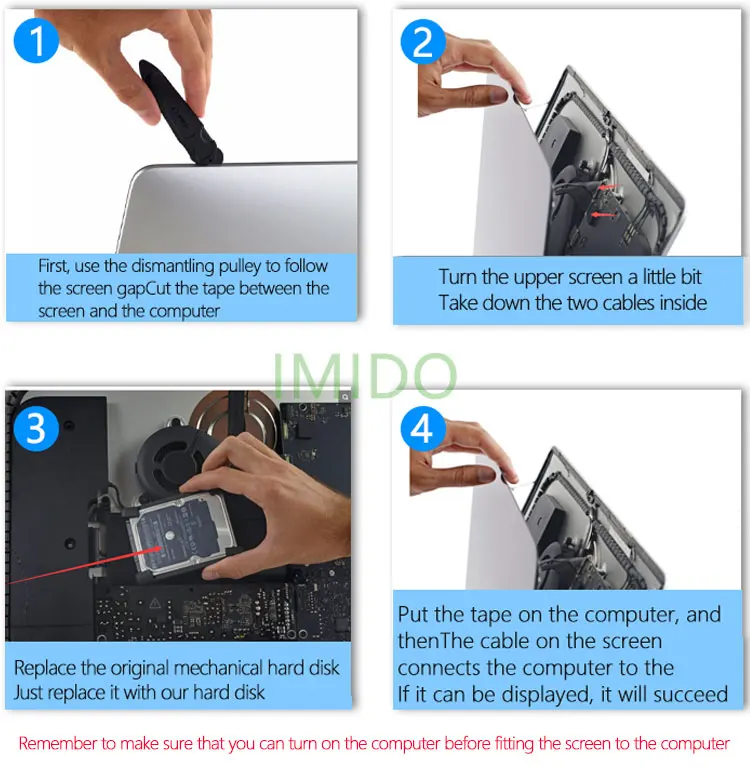 1

First, use the dismantling pulley to follow the screen gapCut the tape between the screen and the computer

2

Turn the upper screen a little bit
Take down the two cables inside

IMIDO

3

Replace the original mechanical hard disk
Just replace it with our hard disk

4

Put the tape on the computer, and thenThe cable on the screen connects the computer to the
If it can be displayed, it will succeed

Remember to make sure that you can turn on the computer before fitting the screen to the computer