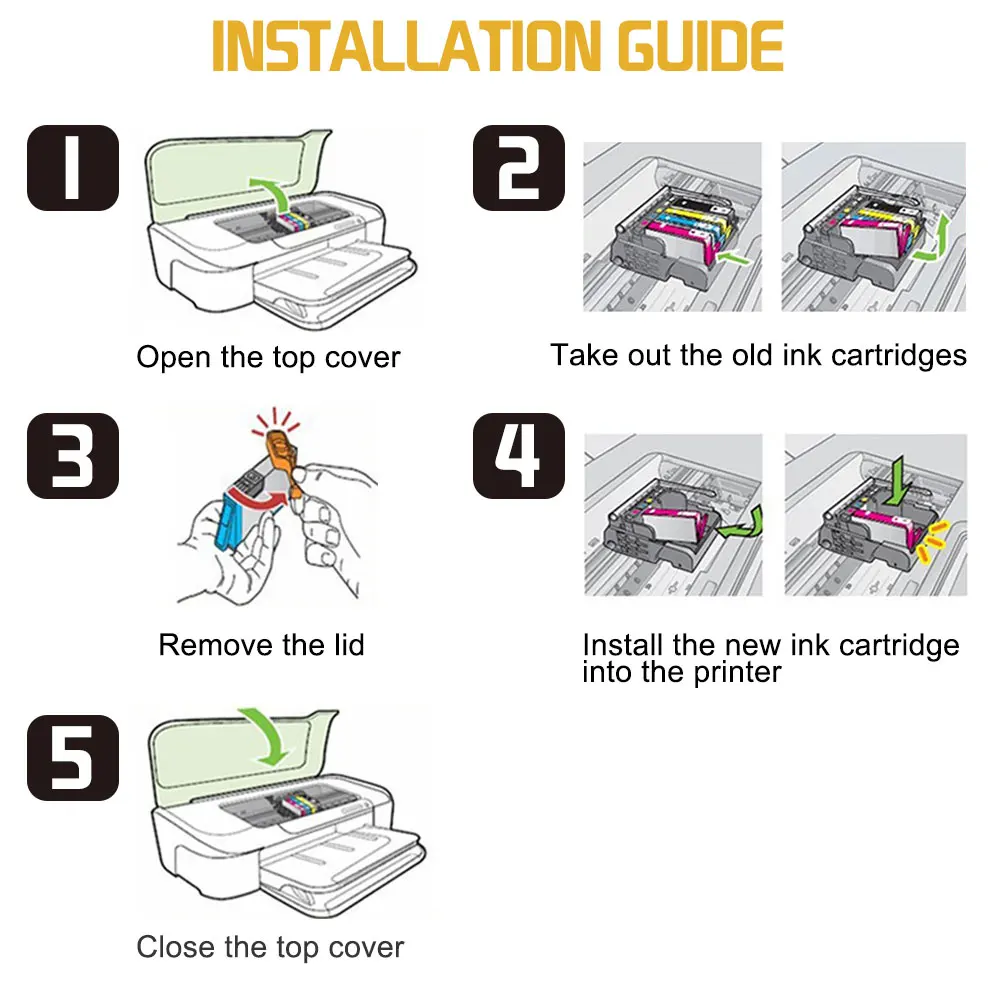 INSTALLATION GUIDE

1

Open the top cover

2

Take out the old ink cartridges

3

Remove the lid

4

Install the new ink cartridge into the printer

5

Close the top cover