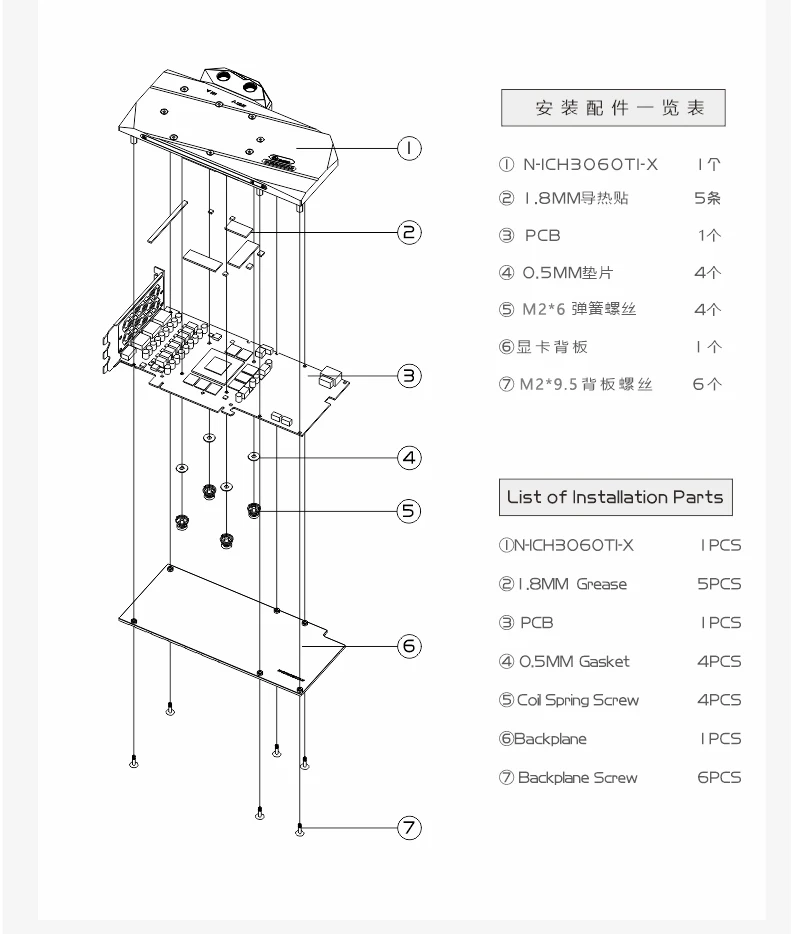 ①
②
③
④
⑤
⑥
⑦

安装配件一览表

① N-ICH3060TI-X 1个
② 1.8MM导热贴 5条
③ PCB 1个
④ 0.5MM垫片 4个
⑤ M2*6 弹簧螺丝 4个
⑥显卡背板 1个
⑦ M2*9.5 背板螺丝 6个

List of Installation Parts

①N-ICH3060TI-X 1PCS
② 1.8MM Grease 5PCS
③ PCB 1PCS
④ 0.5MM Gasket 4PCS
⑤ Coil Spring Screw 4PCS
⑥Backplane 1PCS
⑦ Backplane Screw 6PCS